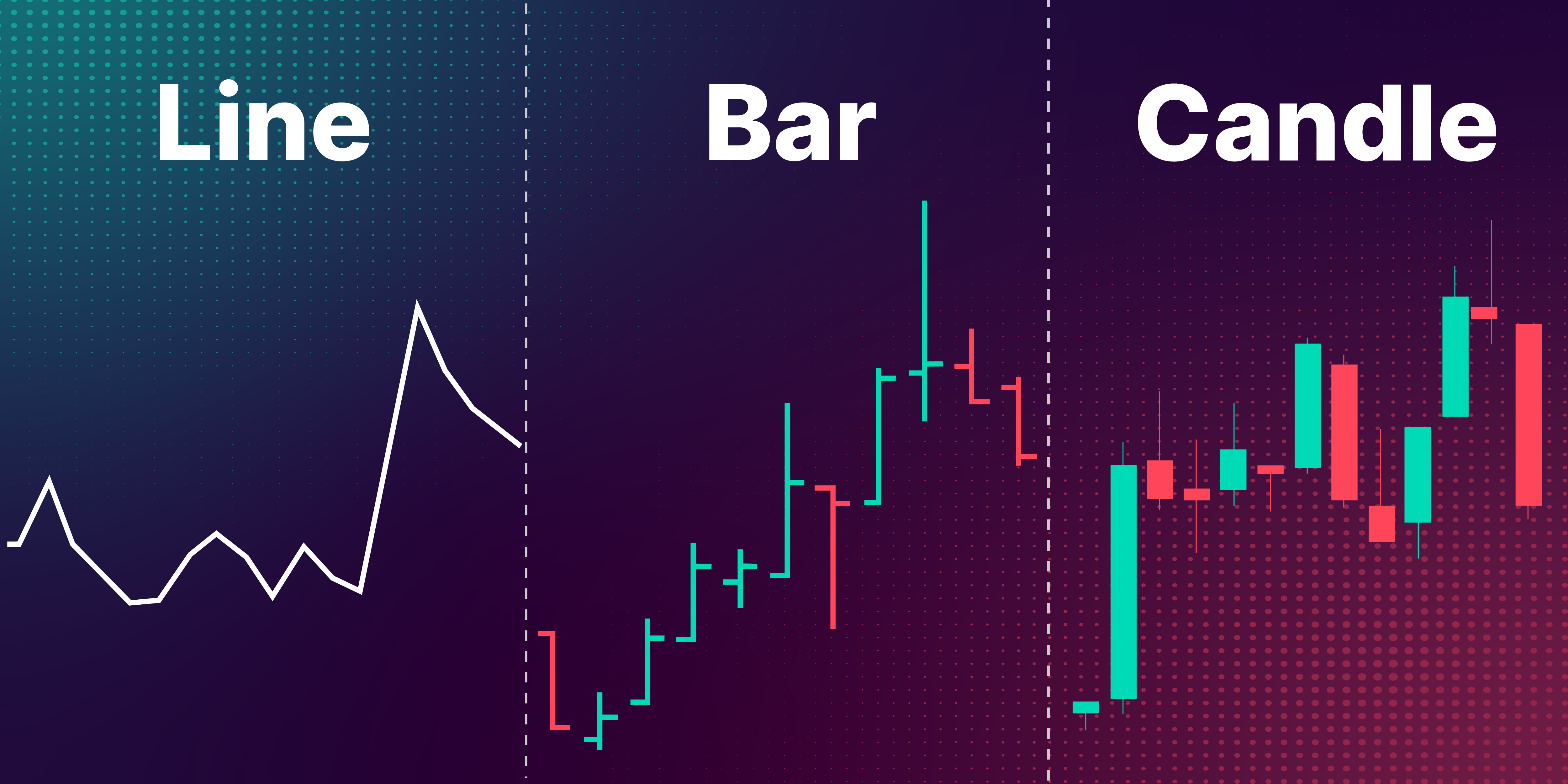 Line

Bar

Candle