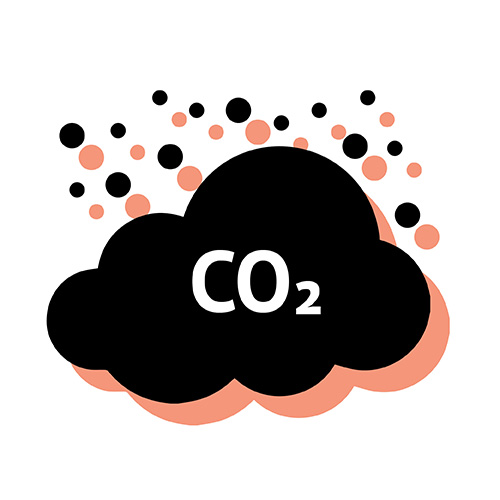 $CO_2$