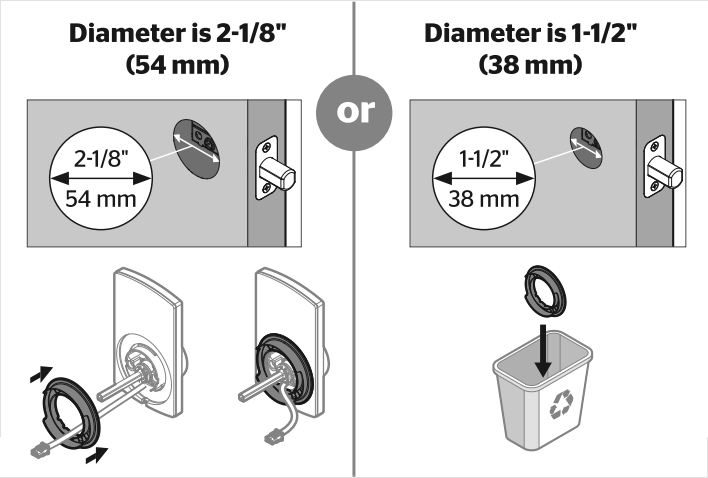 Diameter is 2-1/8" (54 mm)

2-1/8"
54 mm

or

Diameter is 1-1/2" (38 mm)

1-1/2"
38 mm