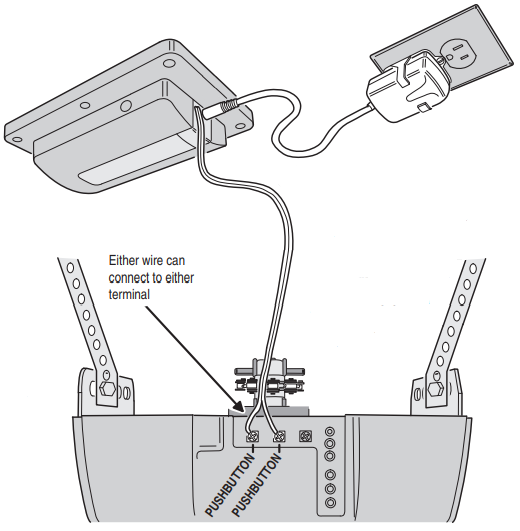 Either wire can connect to either terminal

PUSHBUTTON

PUSHBUTTON