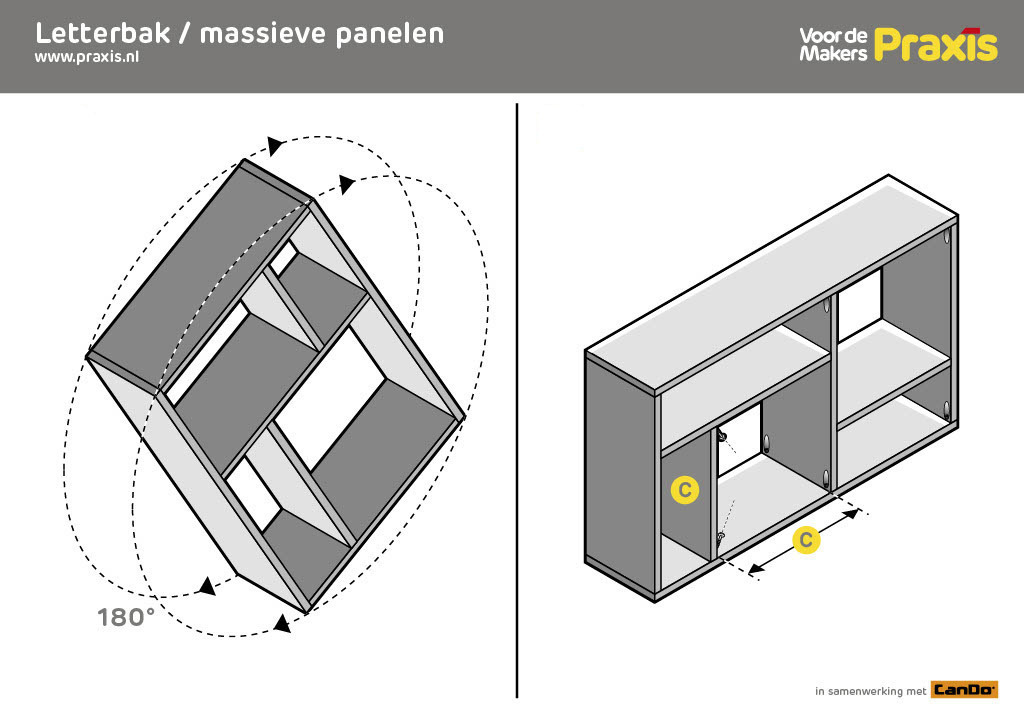 Letterbak / massieve panelen
www.praxis.nl

Voor de Makers Praxis

180°

C

C

in samenwerking met CanDo