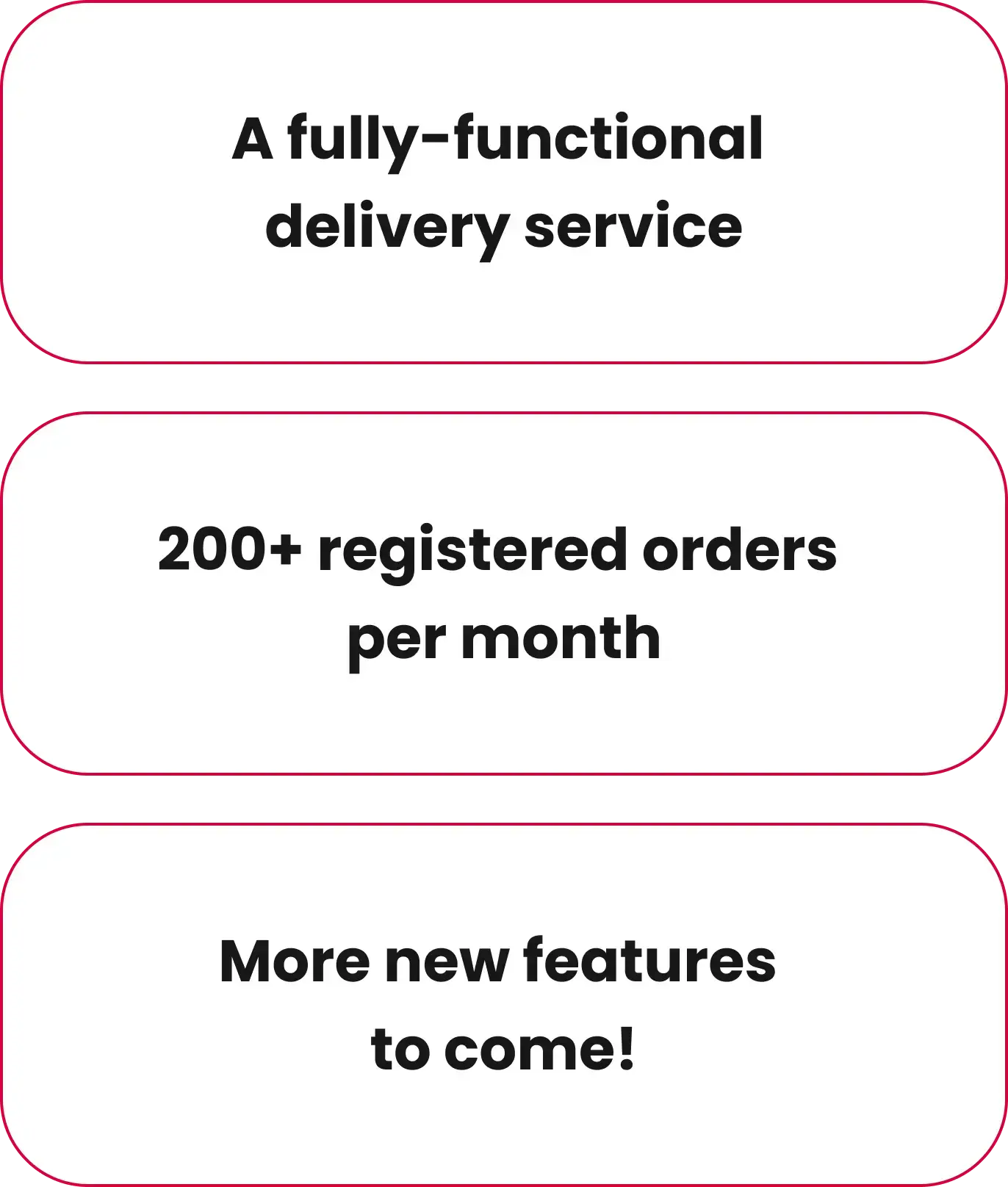 A fully-functional delivery service

200+ registered orders per month

More new features to come!