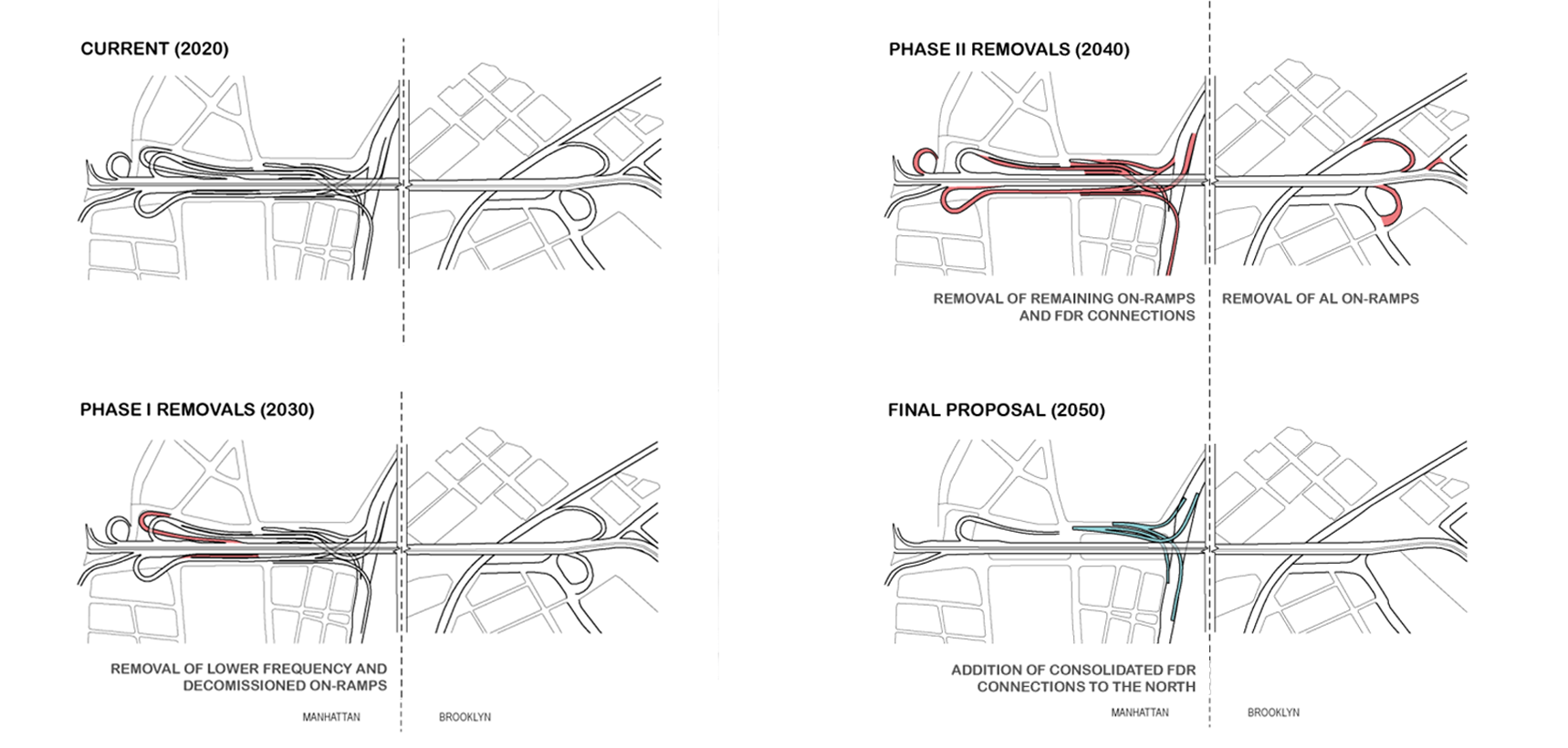 CURRENT (2020)

PHASE I REMOVALS (2030)

REMOVAL OF LOWER FREQUENCY AND DECOMISSIONED ON-RAMPS

MANHATTAN

BROOKLYN

PHASE II REMOVALS (2040)

REMOVAL OF REMAINING ON-RAMPS AND FDR CONNECTIONS

REMOVAL OF AL ON-RAMPS

FINAL PROPOSAL (2050)

ADDITION OF CONSOLIDATED FDR CONNECTIONS TO THE NORTH

MANHATTAN

BROOKLYN