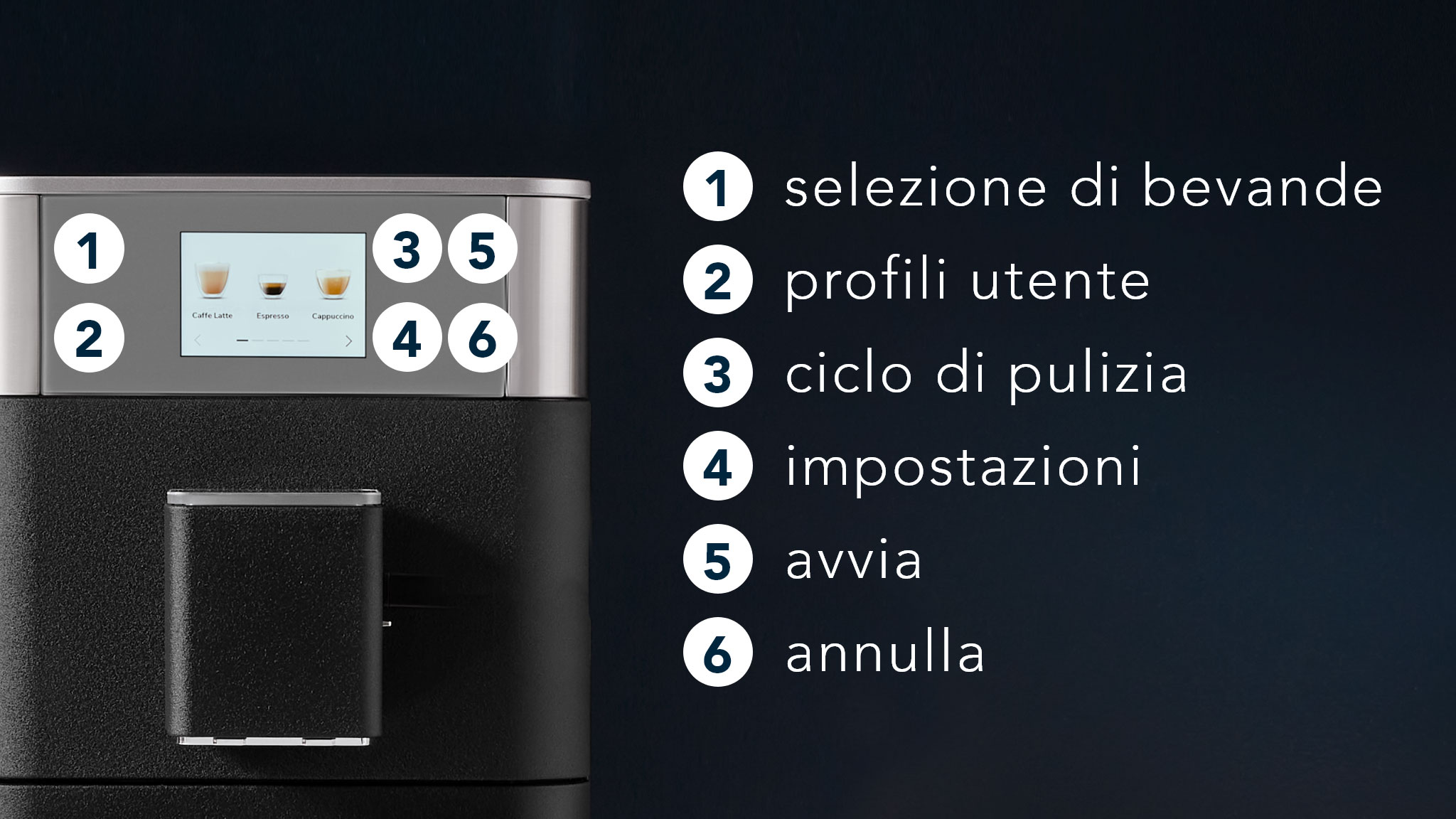 1
2
Caffe Latte
Espresso
Cappuccino
3 5
4 6

1 selezione di bevande
2 profili utente
3 ciclo di pulizia
4 impostazioni
5 avvia
6 annulla