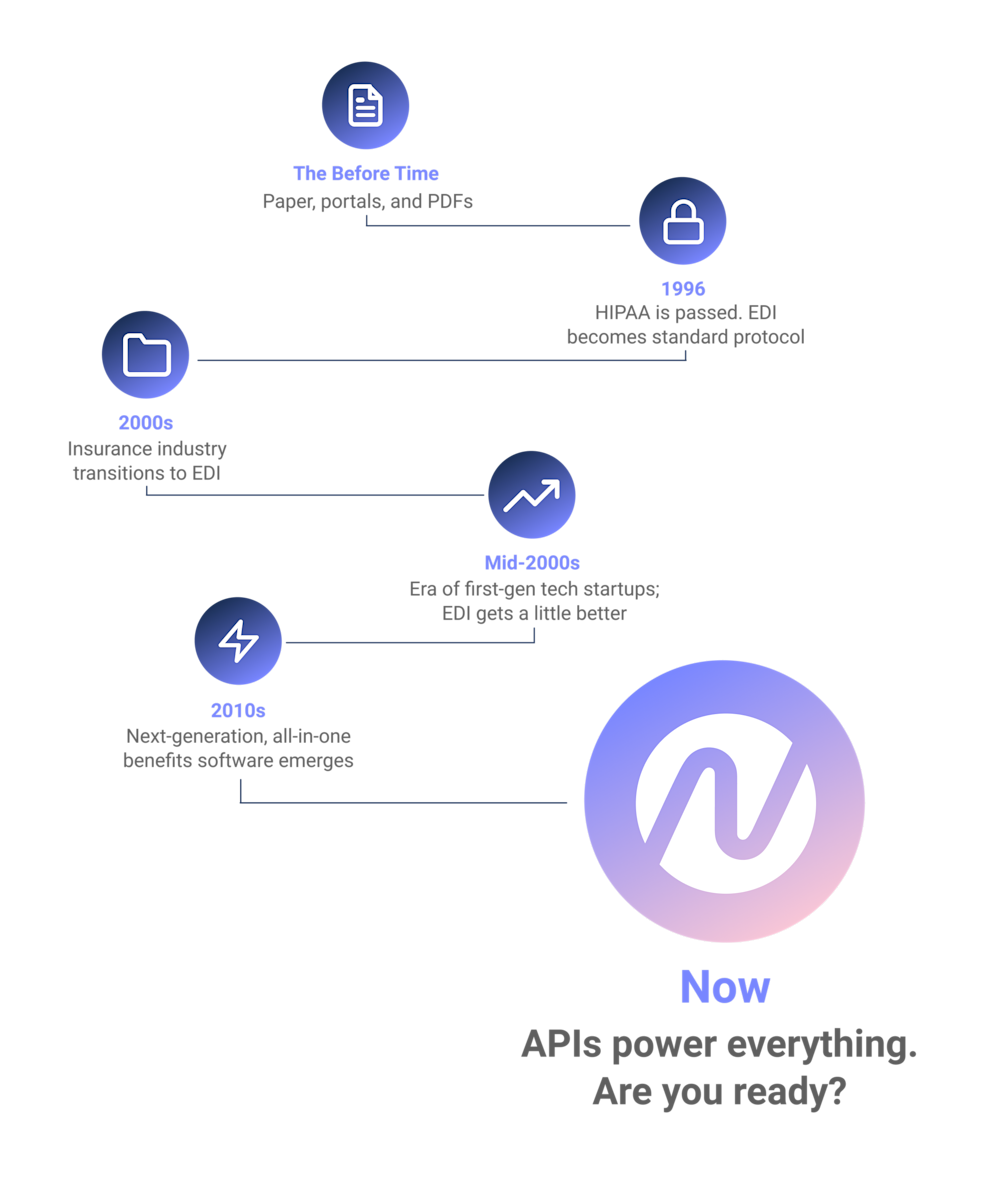 The Before Time
Paper, portals, and PDFs

1996
HIPAA is passed. EDI becomes standard protocol

2000s
Insurance industry transitions to EDI

Mid-2000s
Era of first-gen tech startups; EDI gets a little better

2010s
Next-generation, all-in-one benefits software emerges

Now
APIs power everything. Are you ready?