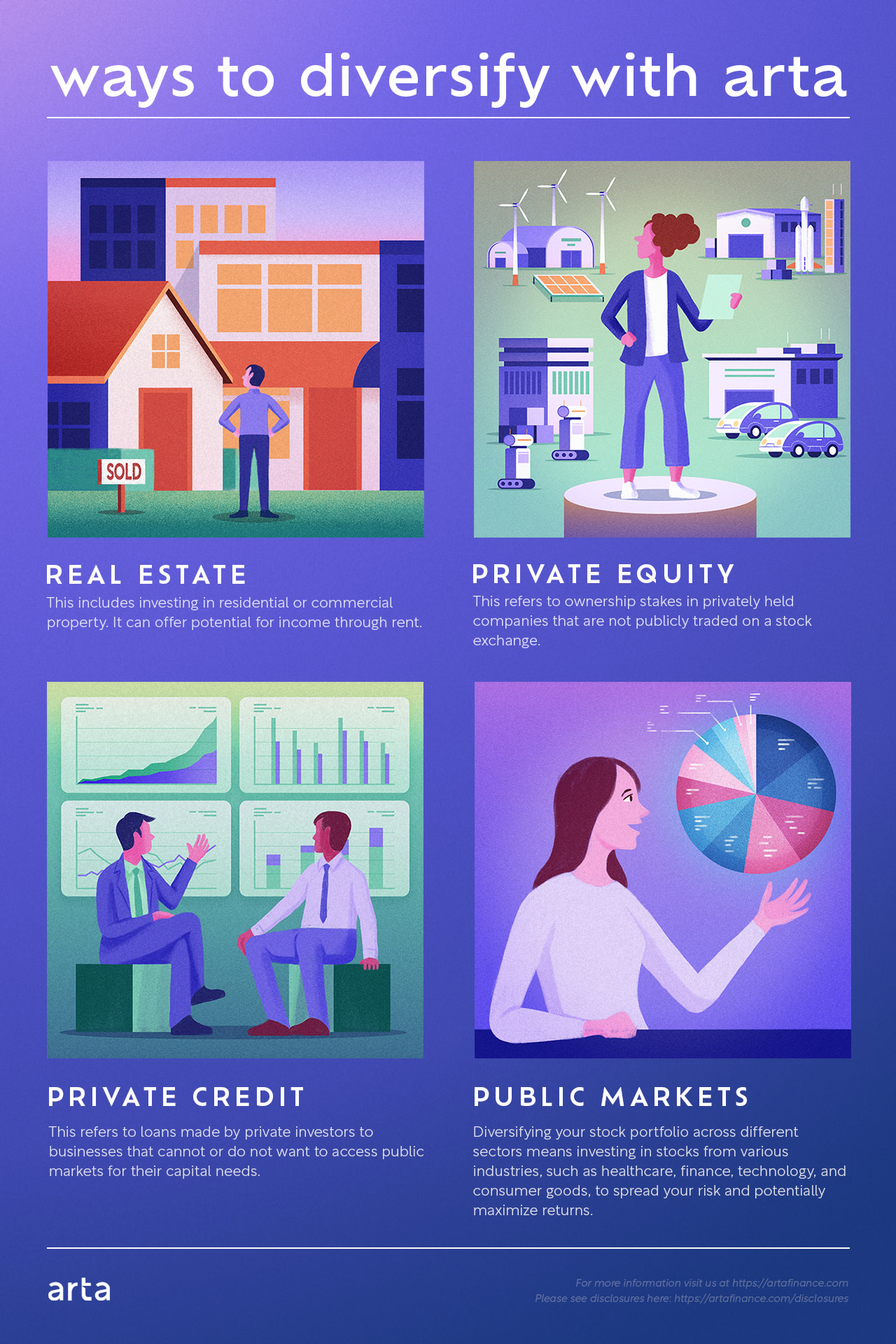 ways to diversify with arta

SOLD

REAL ESTATE
This includes investing in residential or commercial property. It can offer potential for income through rent.

PRIVATE EQUITY
This refers to ownership stakes in privately held companies that are not publicly traded on a stock exchange.

PRIVATE CREDIT
This refers to loans made by private investors to businesses that cannot or do not want to access public markets for their capital needs.

PUBLIC MARKETS
Diversifying your stock portfolio across different sectors means investing in stocks from various industries, such as healthcare, finance, technology, and consumer goods, to spread your risk and potentially maximize returns.

arta

For more information visit us at https://artafinance.com
Please see disclosures here: https://artafinance.com/disclosures