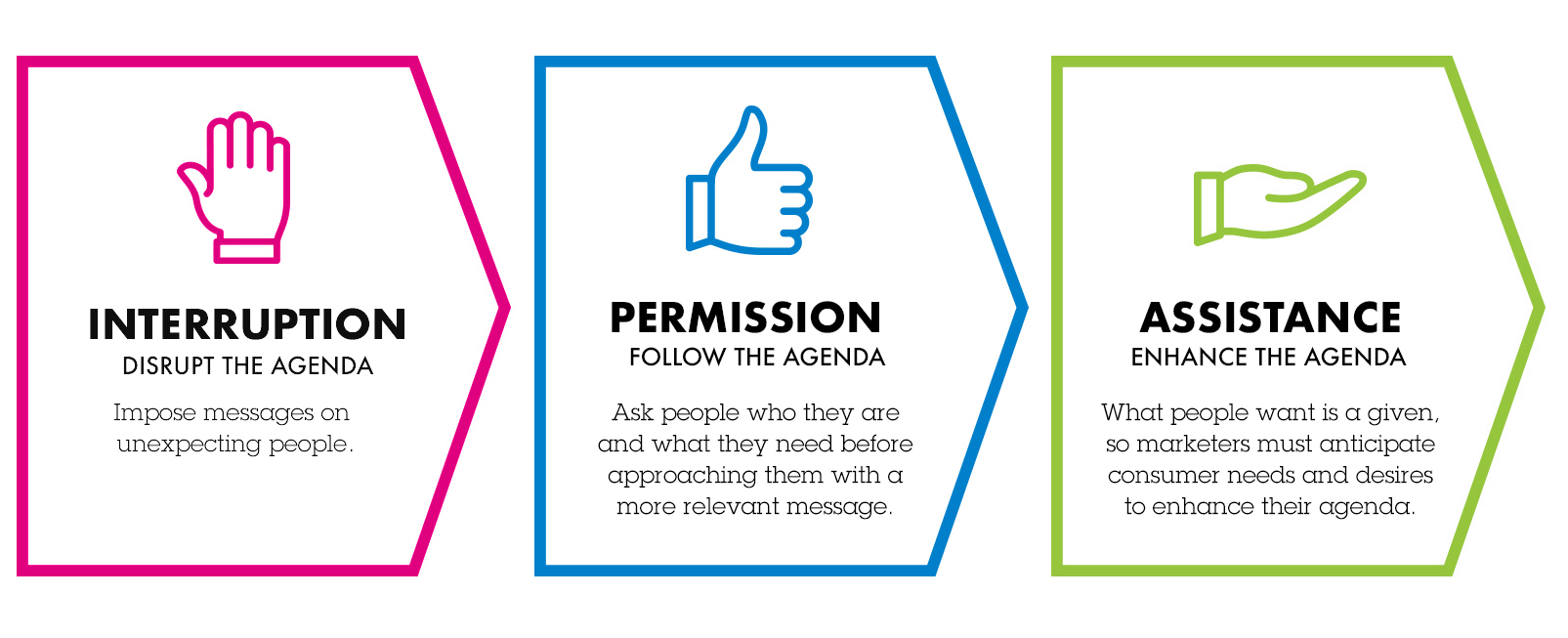 INTERRUPTION
DISRUPT THE AGENDA

Impose messages on unexpecting people.

PERMISSION
FOLLOW THE AGENDA

Ask people who they are and what they need before approaching them with a more relevant message.

ASSISTANCE
ENHANCE THE AGENDA

What people want is a given, so marketers must anticipate consumer needs and desires to enhance their agenda.