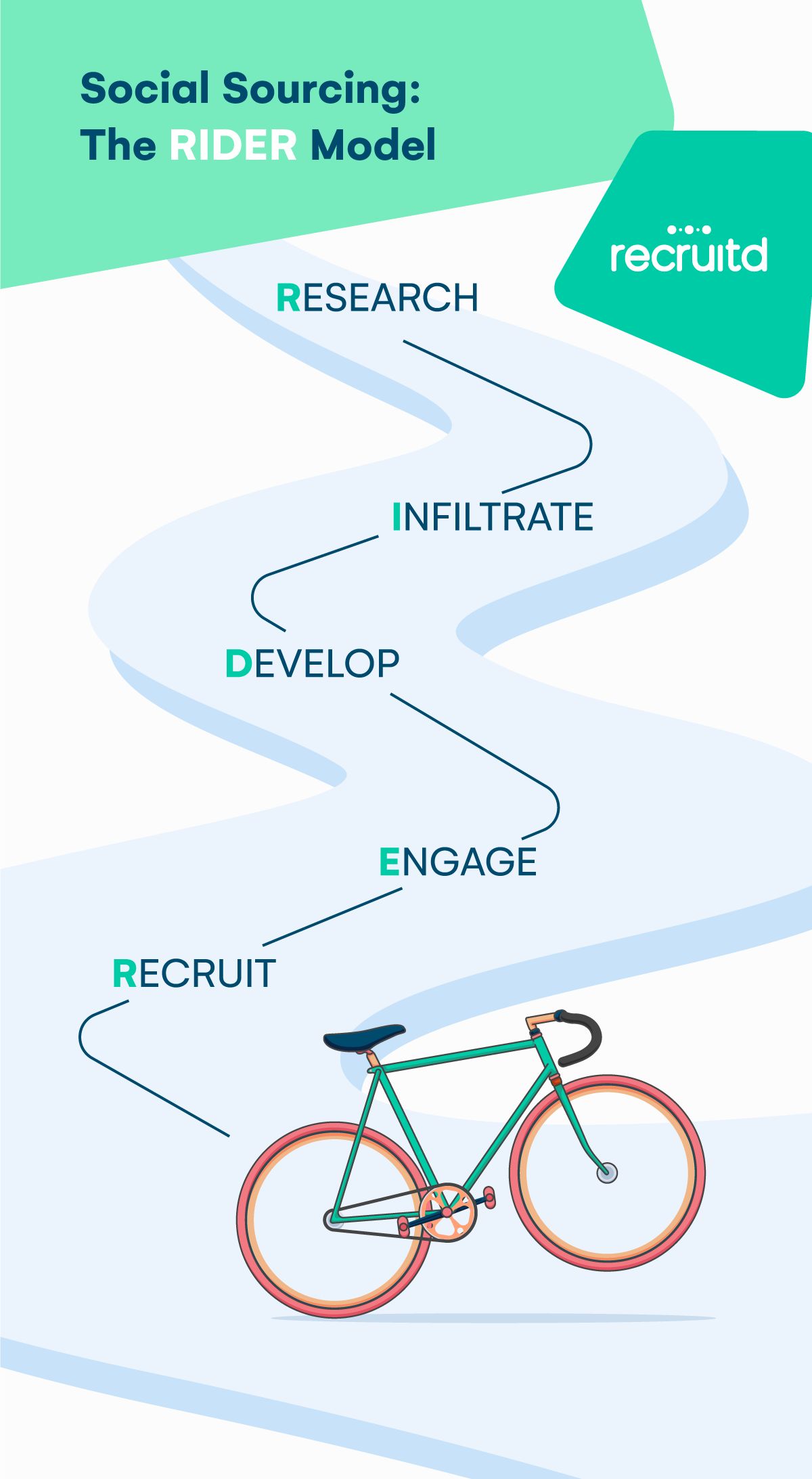 Social Sourcing:
The RIDER Model

recruitd

RESEARCH

INFILTRATE

DEVELOP

ENGAGE

RECRUIT