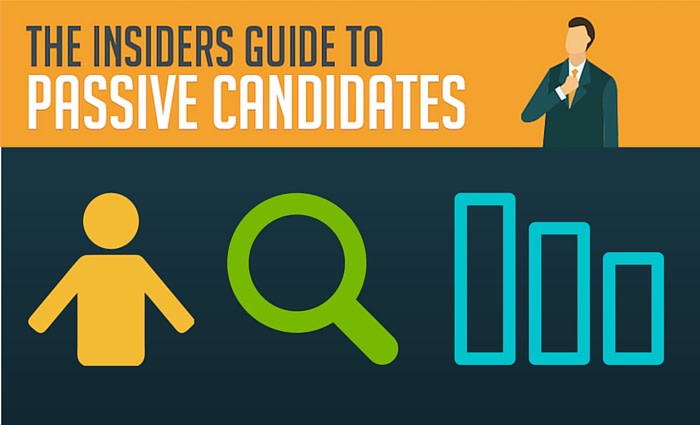 THE INSIDERS GUIDE TO
PASSIVE CANDIDATES