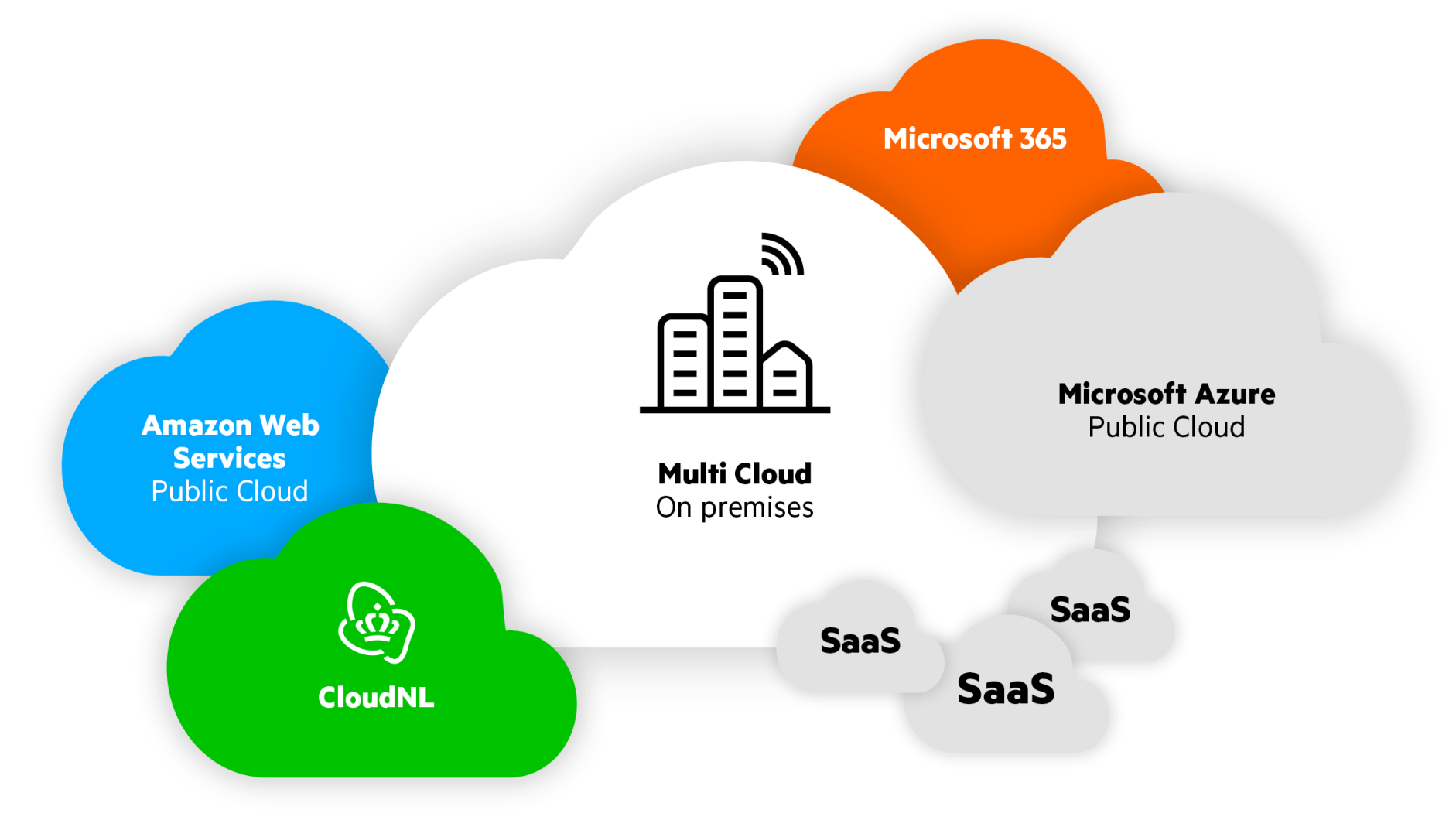 Microsoft 365

Amazon Web Services
Public Cloud

Multi Cloud
On premises

Microsoft Azure
Public Cloud

CloudNL

SaaS

SaaS

SaaS