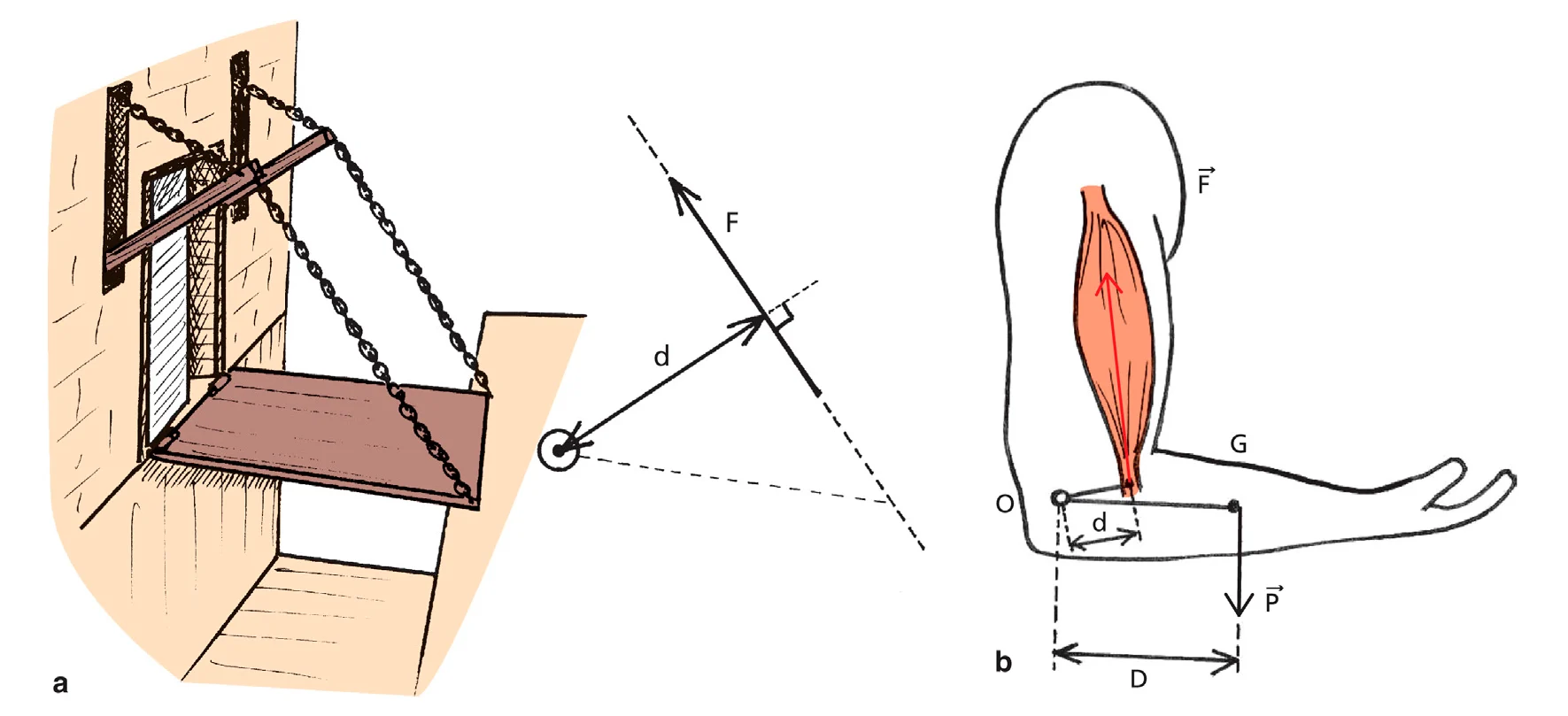 a

F

d

$\vec{F}$

G

O

d

$\vec{P}$

b

D