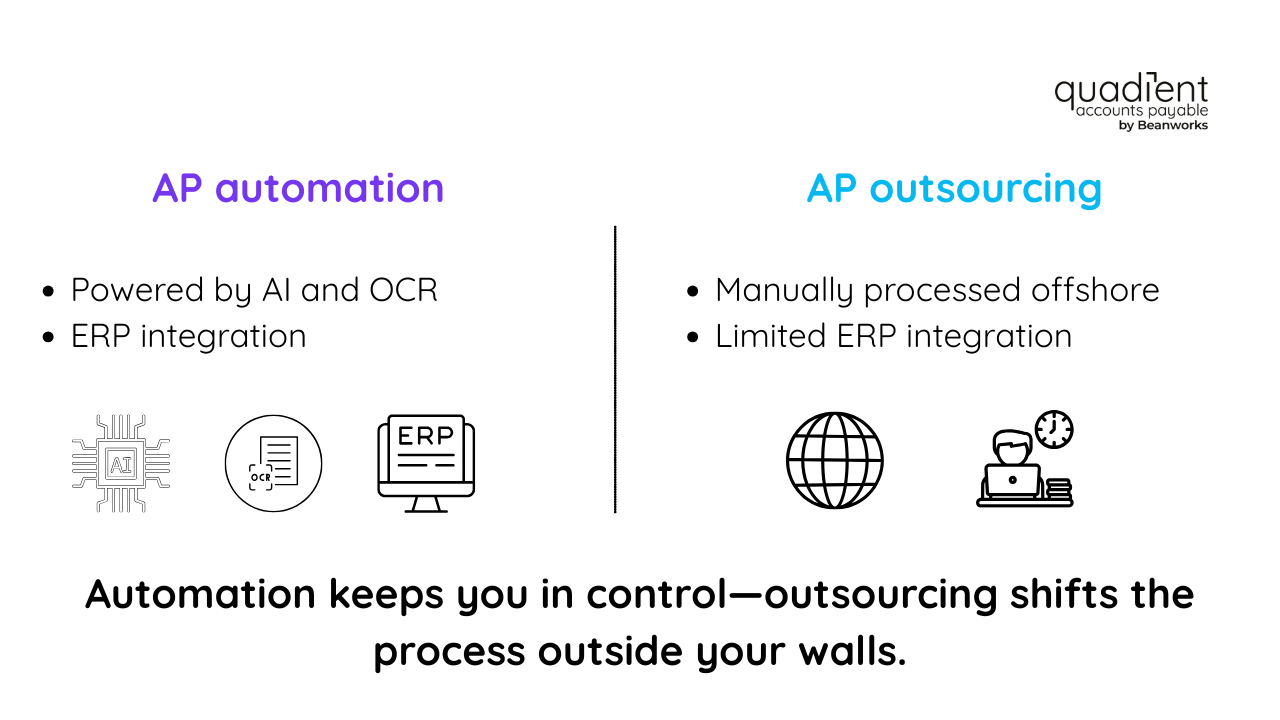 quadient
accounts payable
by Beanworks

AP automation

• Powered by AI and OCR
• ERP integration

AI

OCR

ERP

AP outsourcing

• Manually processed offshore
• Limited ERP integration

Automation keeps you in control—outsourcing shifts the process outside your walls.