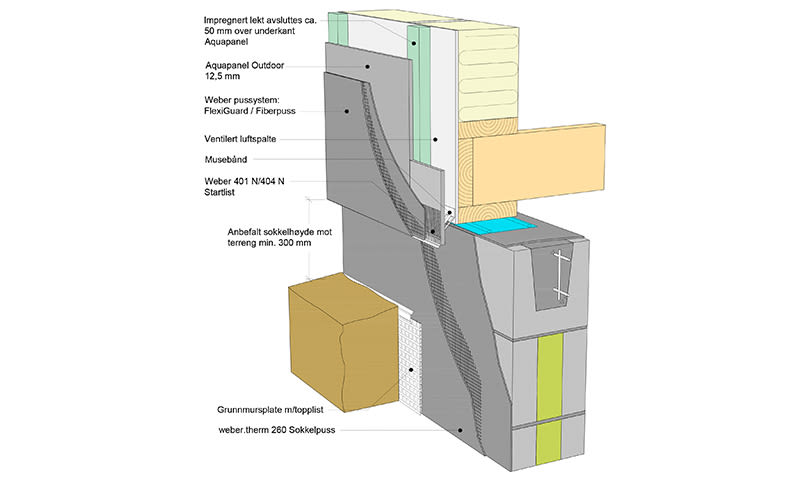 Impregnert lekt avsluttes ca. 50 mm over underkant Aquapanel

Aquapanel Outdoor 12,5 mm

Weber pussystem: FlexiGuard / Fiberpuss

Ventilert luftspalte

Musebånd

Weber 401 N/404 N Startlist

Anbefalt sokkelhøyde mot terreng min. 300 mm

Grunnmursplate m/topplist

weber.therm 260 Sokkelpuss