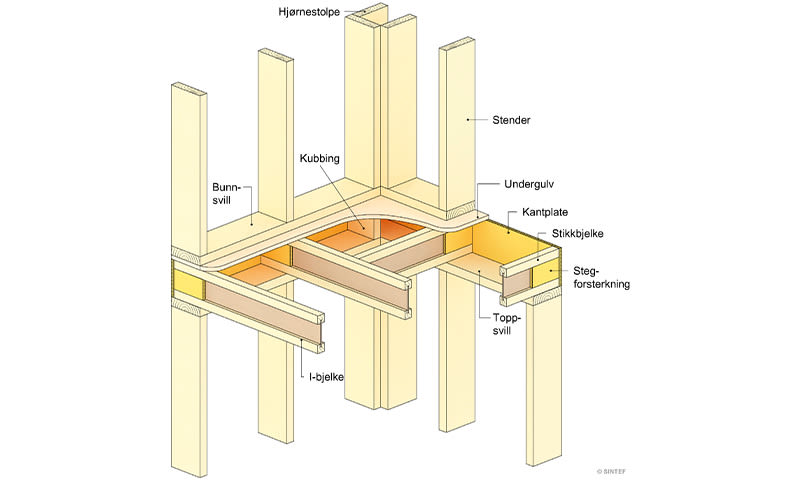 Hjørnestolpe

Stender

Kubbing

Bunnsvill

Undergulv

Kantplate

Stikkbjelke

Stegforsterkning

Toppsvill

I-bjelke

© SINTEF