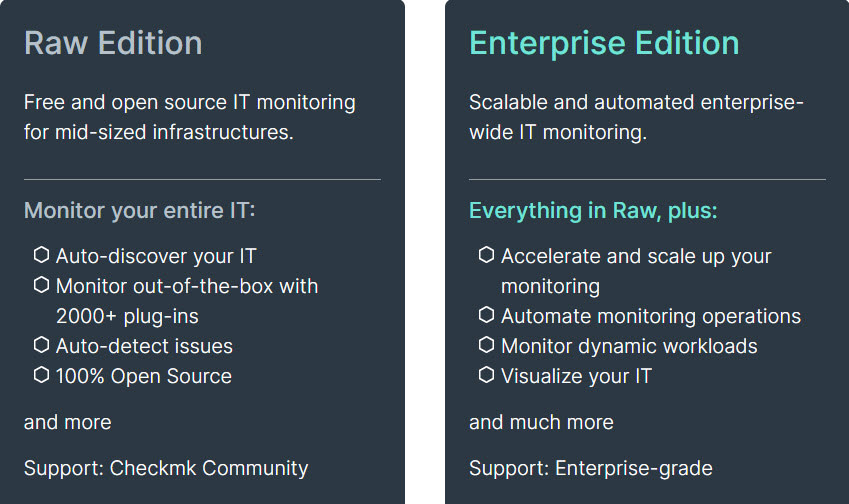 Raw Edition

Free and open source IT monitoring for mid-sized infrastructures.

Monitor your entire IT:

⬡ Auto-discover your IT
⬡ Monitor out-of-the-box with 2000+ plug-ins
⬡ Auto-detect issues
⬡ 100% Open Source

and more

Support: Checkmk Community

Enterprise Edition

Scalable and automated enterprise-wide IT monitoring.

Everything in Raw, plus:

⬡ Accelerate and scale up your monitoring
⬡ Automate monitoring operations
⬡ Monitor dynamic workloads
⬡ Visualize your IT

and much more

Support: Enterprise-grade