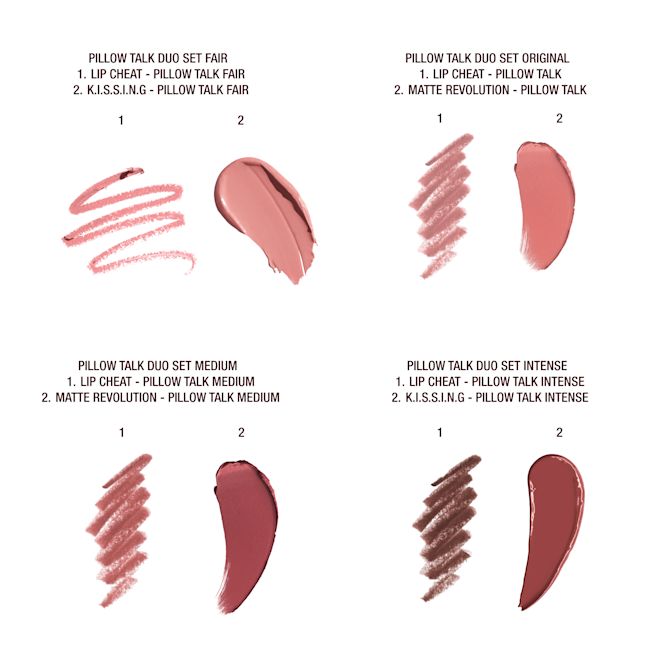 PILLOW TALK DUO SET FAIR
1. LIP CHEAT - PILLOW TALK FAIR
2. K.I.S.S.I.N.G - PILLOW TALK FAIR

1

2

PILLOW TALK DUO SET ORIGINAL
1. LIP CHEAT - PILLOW TALK
2. MATTE REVOLUTION - PILLOW TALK

1

2

PILLOW TALK DUO SET MEDIUM
1. LIP CHEAT - PILLOW TALK MEDIUM
2. MATTE REVOLUTION - PILLOW TALK MEDIUM

1

2

PILLOW TALK DUO SET INTENSE
1. LIP CHEAT - PILLOW TALK INTENSE
2. K.I.S.S.I.N.G - PILLOW TALK INTENSE

1

2