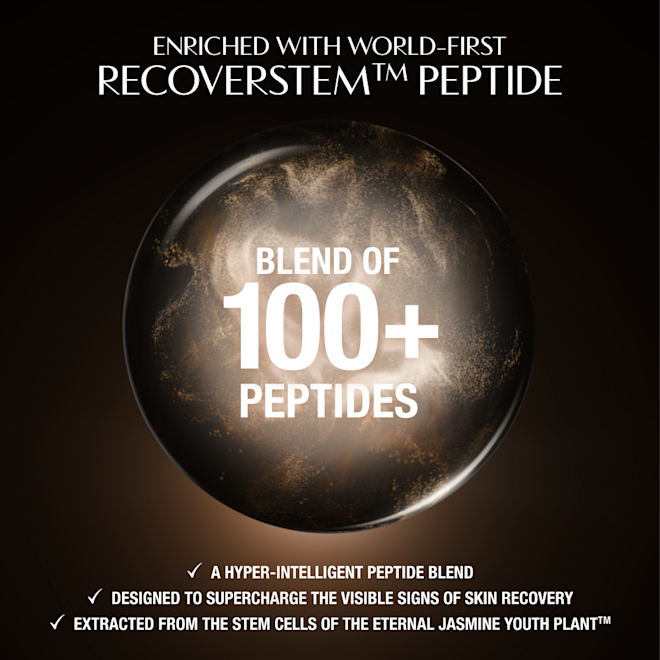 ENRICHED WITH WORLD-FIRST
RECOVERSTEM™ PEPTIDE

BLEND OF
100+
PEPTIDES

✓ A HYPER-INTELLIGENT PEPTIDE BLEND
✓ DESIGNED TO SUPERCHARGE THE VISIBLE SIGNS OF SKIN RECOVERY
✓ EXTRACTED FROM THE STEM CELLS OF THE ETERNAL JASMINE YOUTH PLANT™