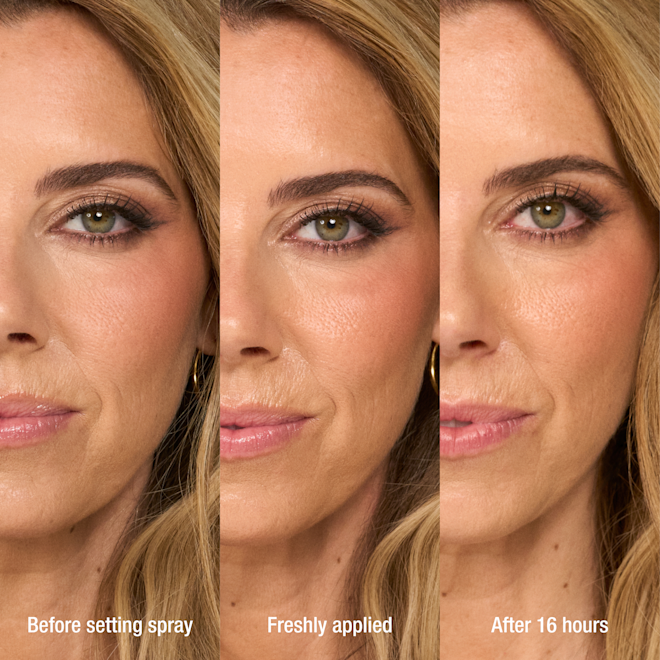 Before setting spray

Freshly applied

After 16 hours