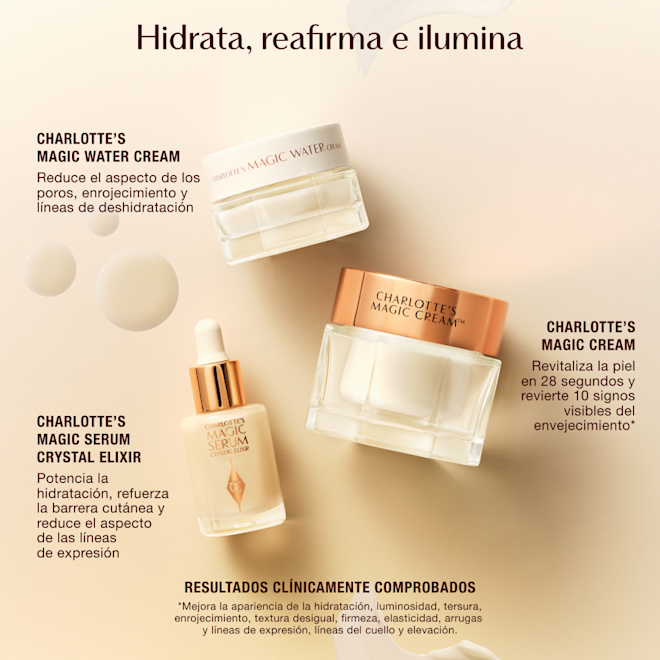 Hidrata, reafirma e ilumina

CHARLOTTE'S MAGIC WATER CREAM

Reduce el aspecto de los poros, enrojecimiento y líneas de deshidratación

CHARLOTTE'S MAGIC WATER CREAM

CHARLOTTE'S MAGIC CREAM™

CHARLOTTE'S MAGIC CREAM

Revitaliza la piel en 28 segundos y revierte 10 signos visibles del envejecimiento*

CHARLOTTE'S MAGIC SERUM CRYSTAL ELIXIR

CHARLOTTE'S MAGIC SERUM CRYSTAL ELIXIR

Potencia la hidratación, refuerza la barrera cutánea y reduce el aspecto de las líneas de expresión

RESULTADOS CLÍNICAMENTE COMPROBADOS

*Mejora la apariencia de la hidratación, luminosidad, tersura, enrojecimiento, textura desigual, firmeza, elasticidad, arrugas y líneas de expresión, líneas del cuello y elevación.