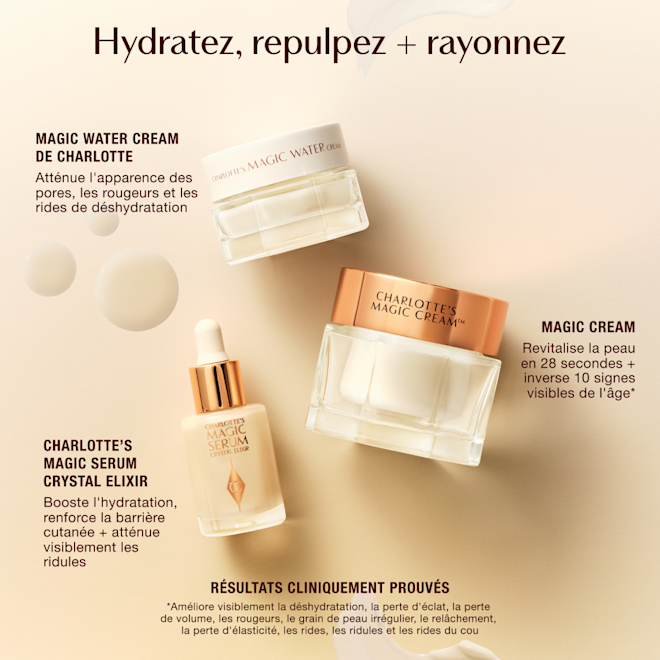 Hydratez, repulpez + rayonnez

MAGIC WATER CREAM DE CHARLOTTE

Atténue l'apparence des pores, les rougeurs et les rides de déshydratation

CHARLOTTE'S MAGIC WATER CREAM

CHARLOTTE'S MAGIC CREAM™

MAGIC CREAM

Revitalise la peau en 28 secondes + inverse 10 signes visibles de l'âge*

CHARLOTTE'S MAGIC SERUM CRYSTAL ELIXIR

CHARLOTTE'S MAGIC SERUM CRYSTAL ELIXIR

Booste l'hydratation, renforce la barrière cutanée + atténue visiblement les ridules

RÉSULTATS CLINIQUEMENT PROUVÉS

*Améliore visiblement la déshydratation, la perte d'éclat, la perte de volume, les rougeurs, le grain de peau irrégulier, le relâchement, la perte d'élasticité, les rides, les ridules et les rides du cou