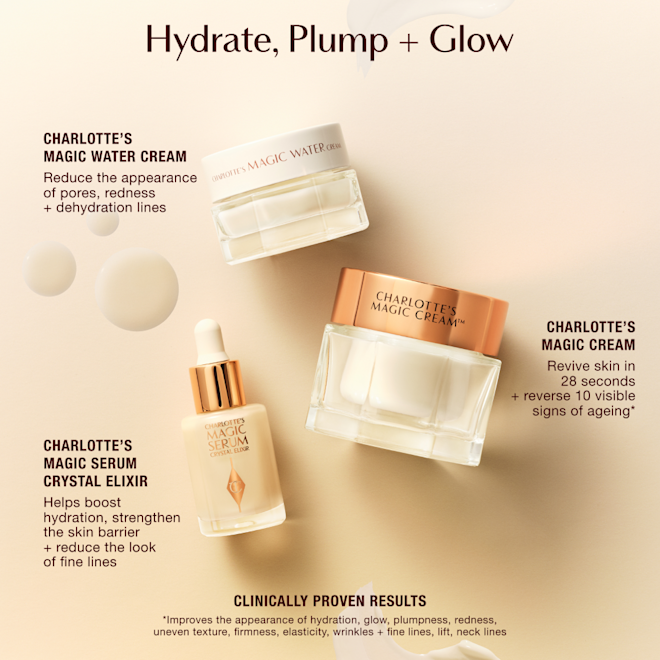 Hydrate, Plump + Glow

CHARLOTTE'S MAGIC WATER CREAM
Reduce the appearance of pores, redness + dehydration lines

CHARLOTTE'S MAGIC WATER CREAM

CHARLOTTE'S MAGIC CREAM™

CHARLOTTE'S MAGIC CREAM
Revive skin in 28 seconds + reverse 10 visible signs of ageing*

CHARLOTTE'S MAGIC SERUM CRYSTAL ELIXIR

CHARLOTTE'S MAGIC SERUM CRYSTAL ELIXIR
Helps boost hydration, strengthen the skin barrier + reduce the look of fine lines

CLINICALLY PROVEN RESULTS
*Improves the appearance of hydration, glow, plumpness, redness, uneven texture, firmness, elasticity, wrinkles + fine lines, lift, neck lines