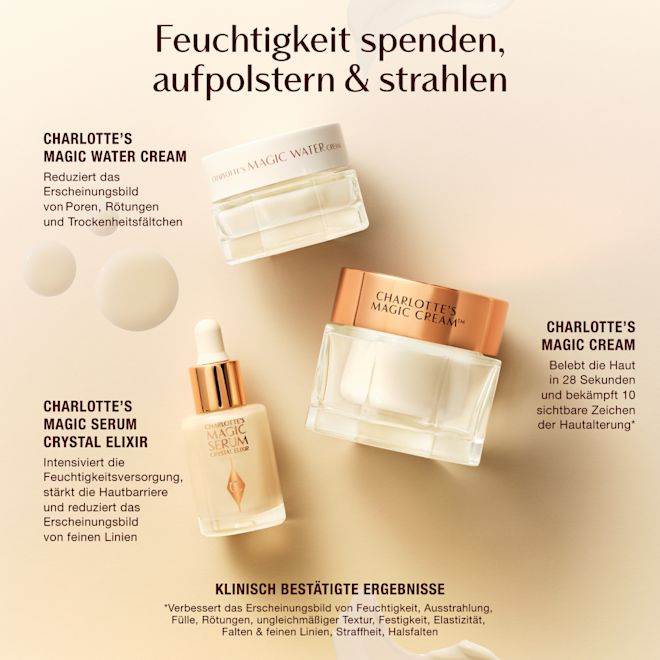 Feuchtigkeit spenden, aufpolstern & strahlen

CHARLOTTE'S MAGIC WATER CREAM
Reduziert das Erscheinungsbild von Poren, Rötungen und Trockenheitsfältchen

CHARLOTTE'S MAGIC WATER CREAM

CHARLOTTE'S MAGIC CREAM™

CHARLOTTE'S MAGIC CREAM
Belebt die Haut in 28 Sekunden und bekämpft 10 sichtbare Zeichen der Hautalterung*

CHARLOTTE'S MAGIC SERUM CRYSTAL ELIXIR

CHARLOTTE'S MAGIC SERUM CRYSTAL ELIXIR
Intensiviert die Feuchtigkeitsversorgung, stärkt die Hautbarriere und reduziert das Erscheinungsbild von feinen Linien

KLINISCH BESTÄTIGTE ERGEBNISSE
*Verbessert das Erscheinungsbild von Feuchtigkeit, Ausstrahlung, Fülle, Rötungen, ungleichmäßiger Textur, Festigkeit, Elastizität, Falten & feinen Linien, Straffheit, Halsfalten