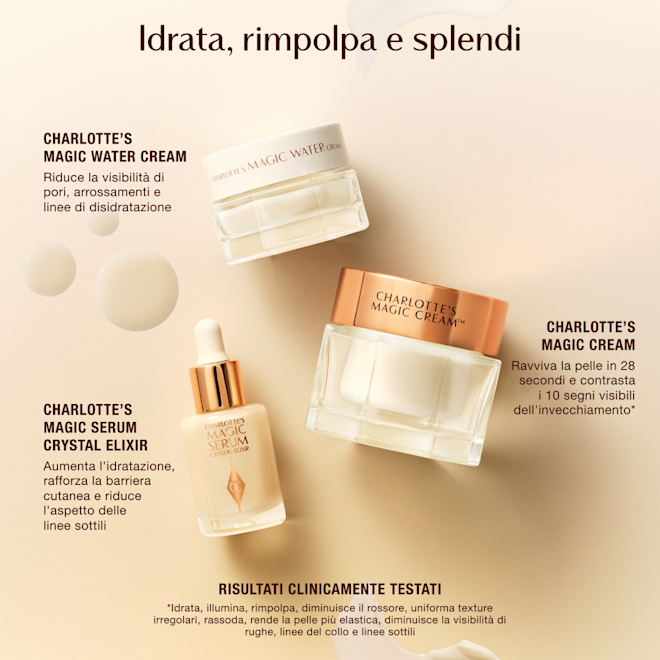 Idrata, rimpolpa e splendi

CHARLOTTE'S MAGIC WATER CREAM
Riduce la visibilità di pori, arrossamenti e linee di disidratazione

CHARLOTTE'S MAGIC WATER CREAM

CHARLOTTE'S MAGIC CREAM™

CHARLOTTE'S MAGIC CREAM
Ravviva la pelle in 28 secondi e contrasta i 10 segni visibili dell'invecchiamento*

CHARLOTTE'S MAGIC SERUM CRYSTAL ELIXIR

CHARLOTTE'S MAGIC SERUM CRYSTAL ELIXIR
Aumenta l'idratazione, rafforza la barriera cutanea e riduce l'aspetto delle linee sottili

RISULTATI CLINICAMENTE TESTATI
*Idrata, illumina, rimpolpa, diminuisce il rossore, uniforma texture irregolari, rassoda, rende la pelle più elastica, diminuisce la visibilità di rughe, linee del collo e linee sottili