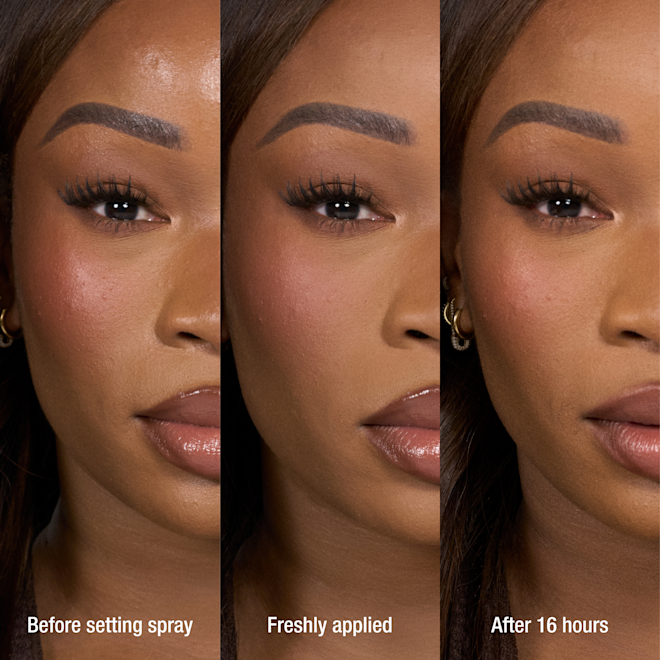 Before setting spray

Freshly applied

After 16 hours