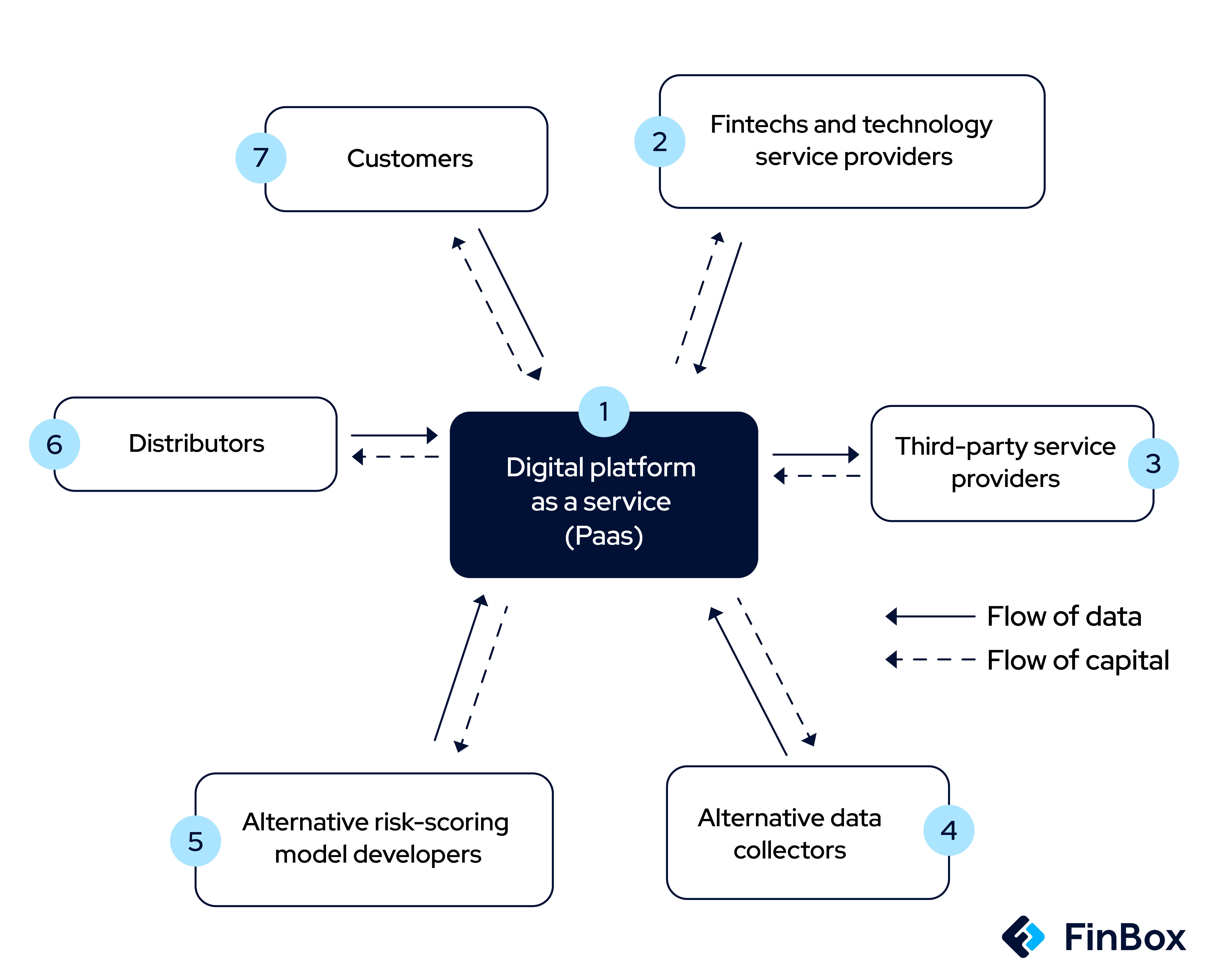 7 Customers

2 Fintechs and technology service providers

6 Distributors

1 Digital platform as a service (Paas)

Third-party service providers 3

Flow of data

Flow of capital

5 Alternative risk-scoring model developers

Alternative data collectors 4

FinBox