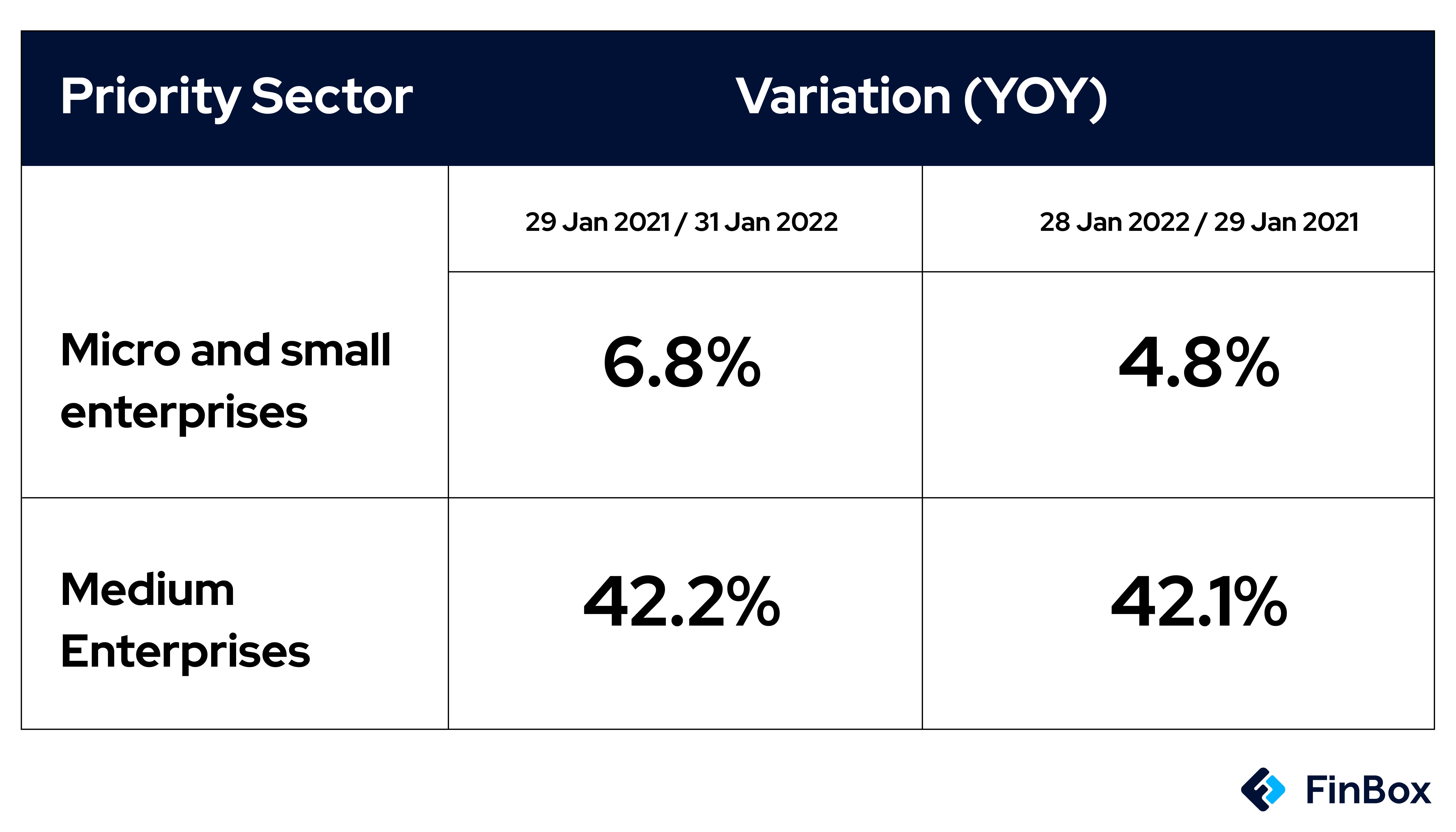 | Priority Sector | Variation (YOY) | |
|---|---|---|
| | 29 Jan 2021 / 31 Jan 2022 | 28 Jan 2022 / 29 Jan 2021 |
| Micro and small enterprises | 6.8% | 4.8% |
| Medium Enterprises | 42.2% | 42.1% |

FinBox