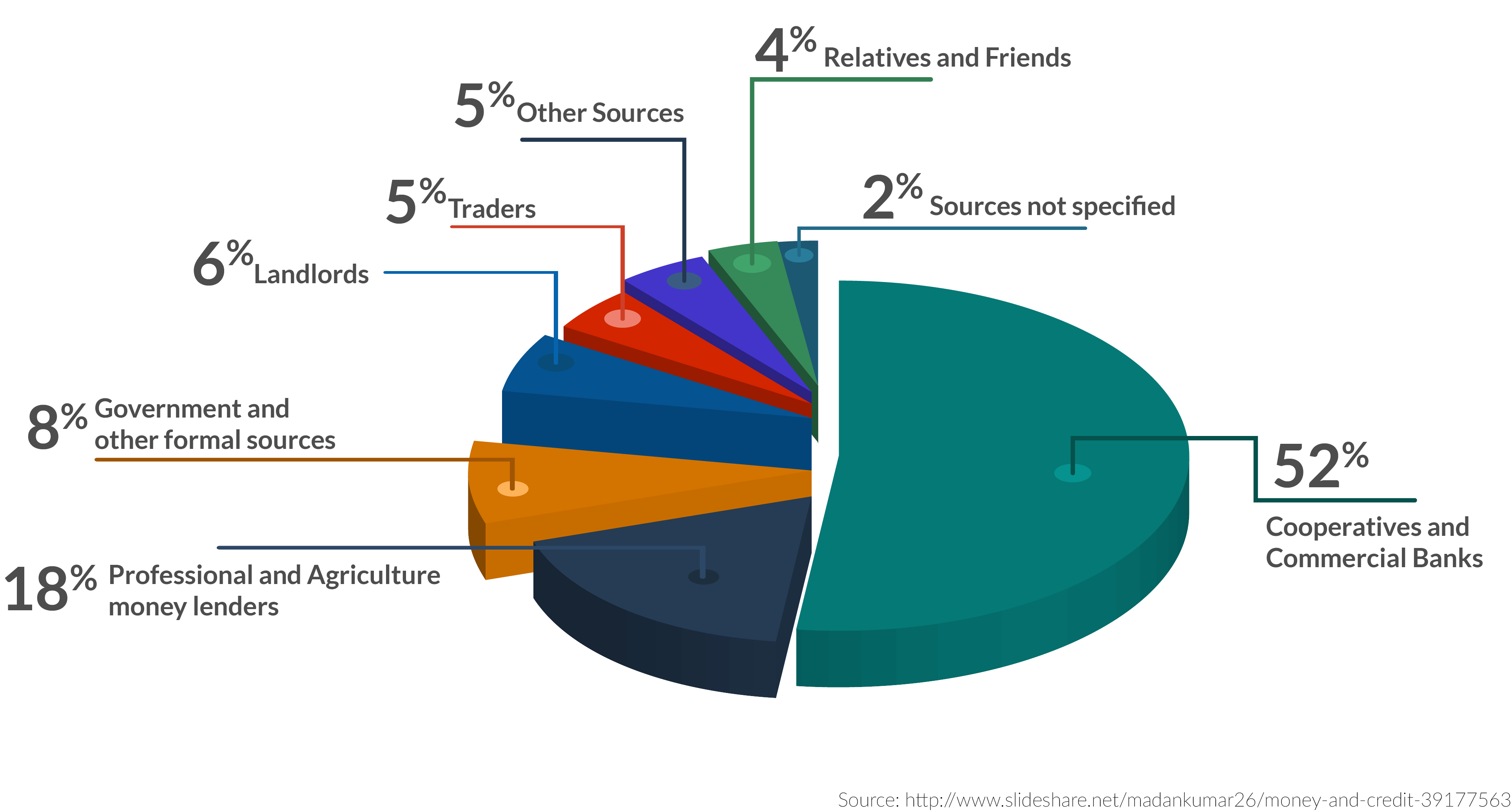 4% Relatives and Friends

5% Other Sources

5% Traders

2% Sources not specified

6% Landlords

8% Government and other formal sources

52%

Cooperatives and Commercial Banks

18% Professional and Agriculture money lenders

Source: http://www.slideshare.net/madankumar26/money-and-credit-39177563