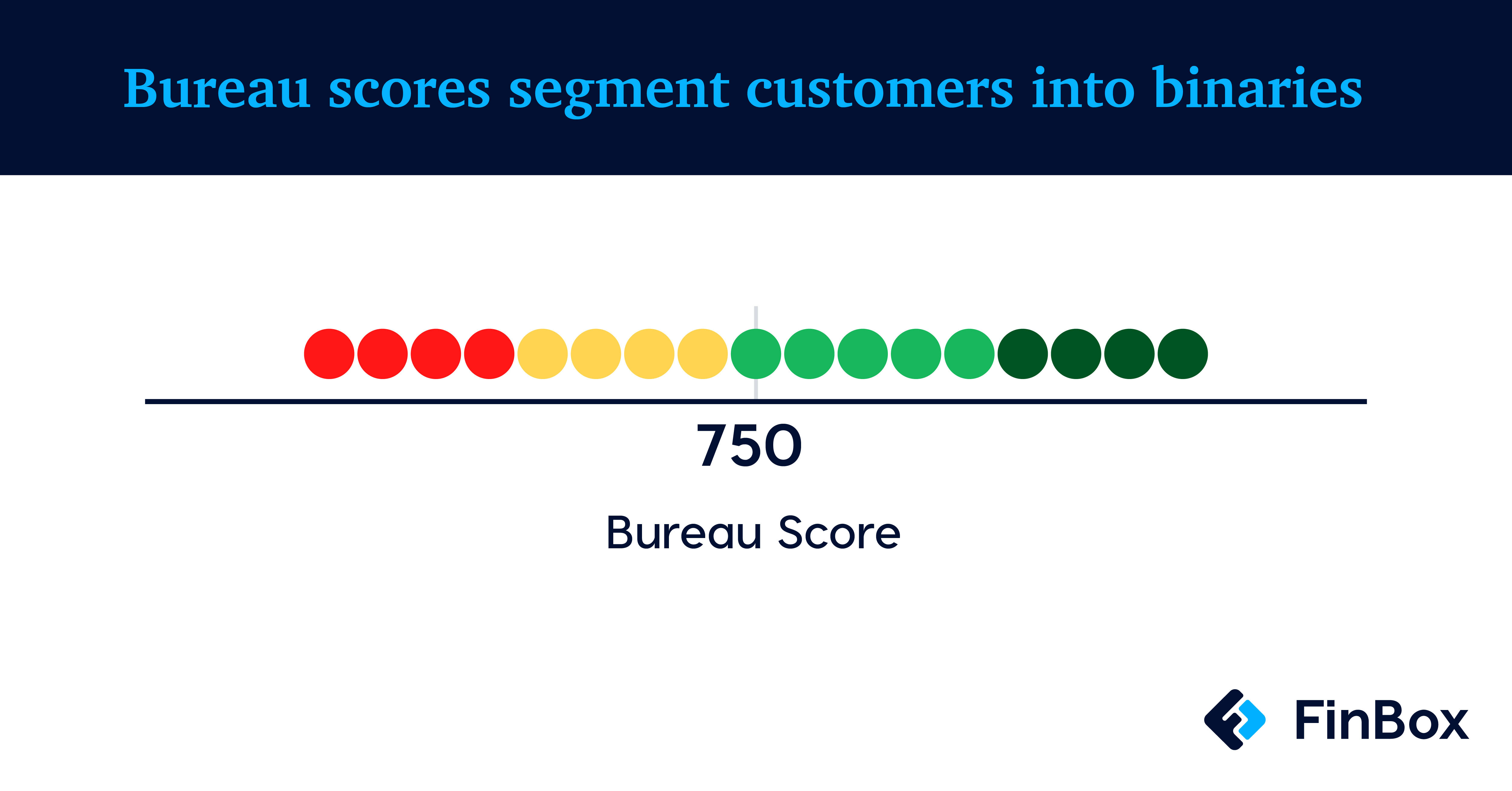 Bureau scores segment customers into binaries

750

Bureau Score

FinBox