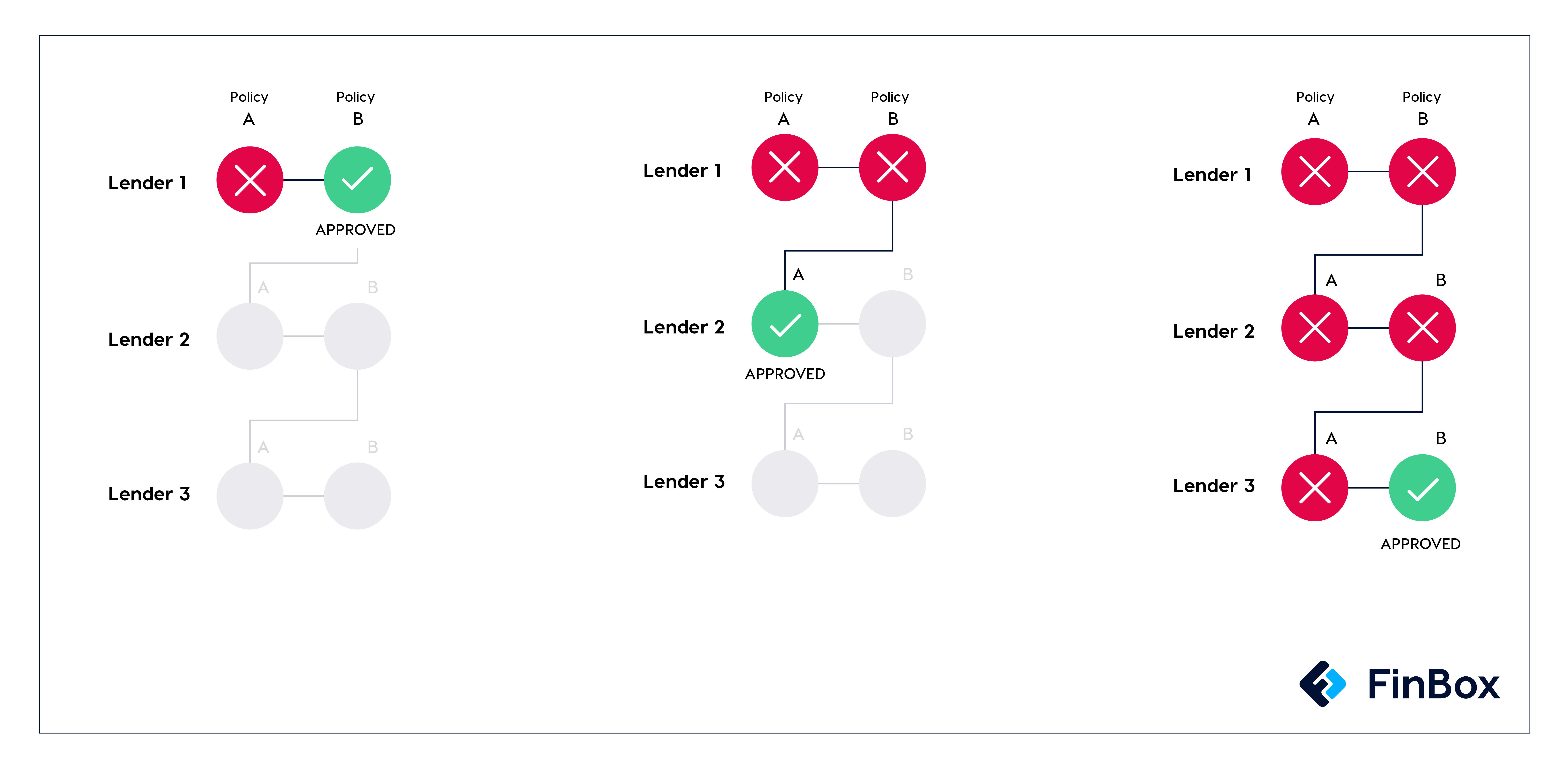 Policy A
Policy B
Lender 1
APPROVED
A
B
Lender 2
A
B
Lender 3

Policy A
Policy B
Lender 1
A
B
Lender 2
APPROVED
A
B
Lender 3

Policy A
Policy B
Lender 1
A
B
Lender 2
A
B
Lender 3
APPROVED

FinBox