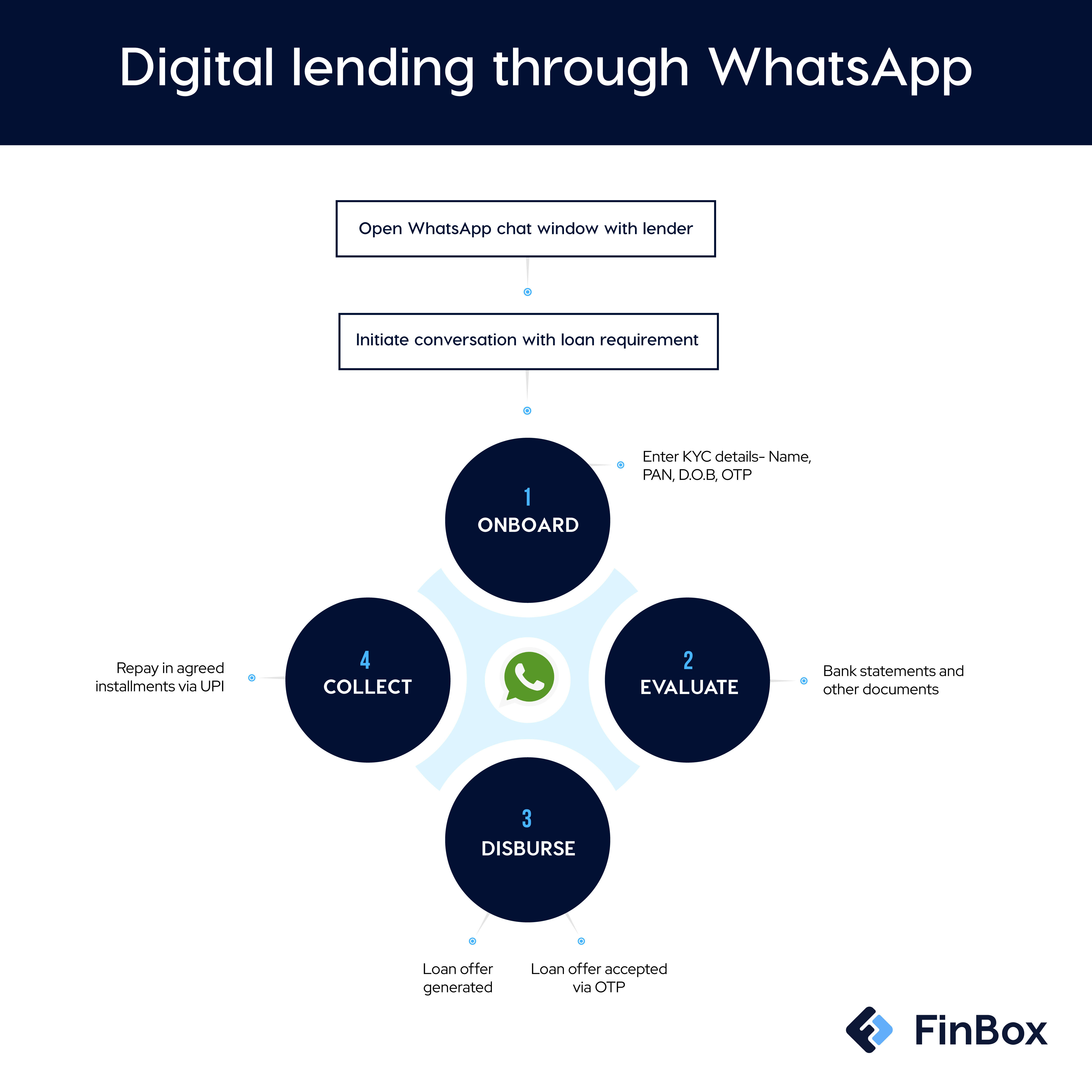 Digital lending through WhatsApp

Open WhatsApp chat window with lender

Initiate conversation with loan requirement

1
ONBOARD

Enter KYC details- Name, PAN, D.O.B, OTP

2
EVALUATE

Bank statements and other documents

3
DISBURSE

Loan offer generated

Loan offer accepted via OTP

4
COLLECT

Repay in agreed installments via UPI

FinBox