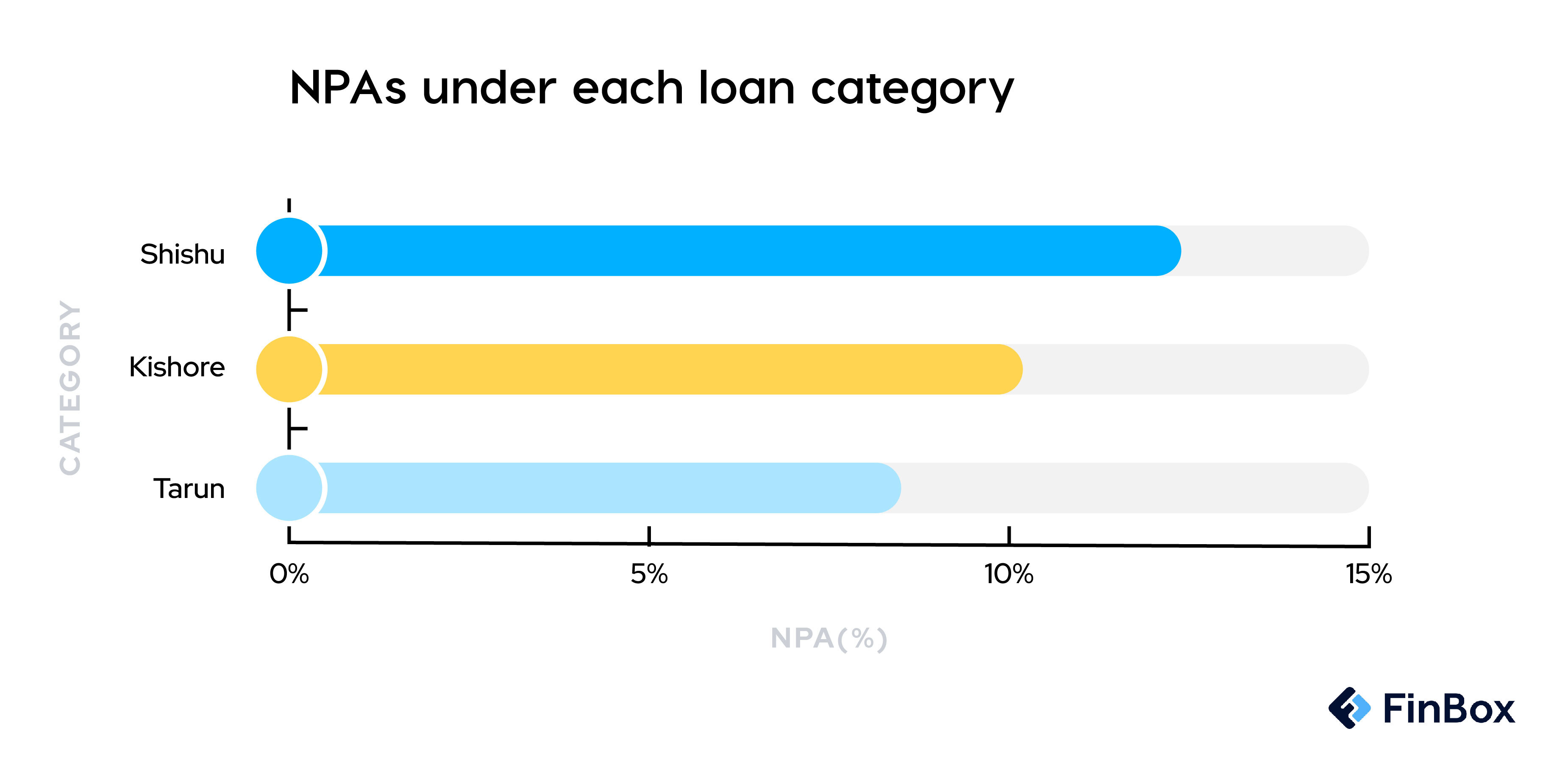 NPAs under each loan category

CATEGORY

Shishu

Kishore

Tarun

0%

5%

10%

15%

NPA(%)

FinBox