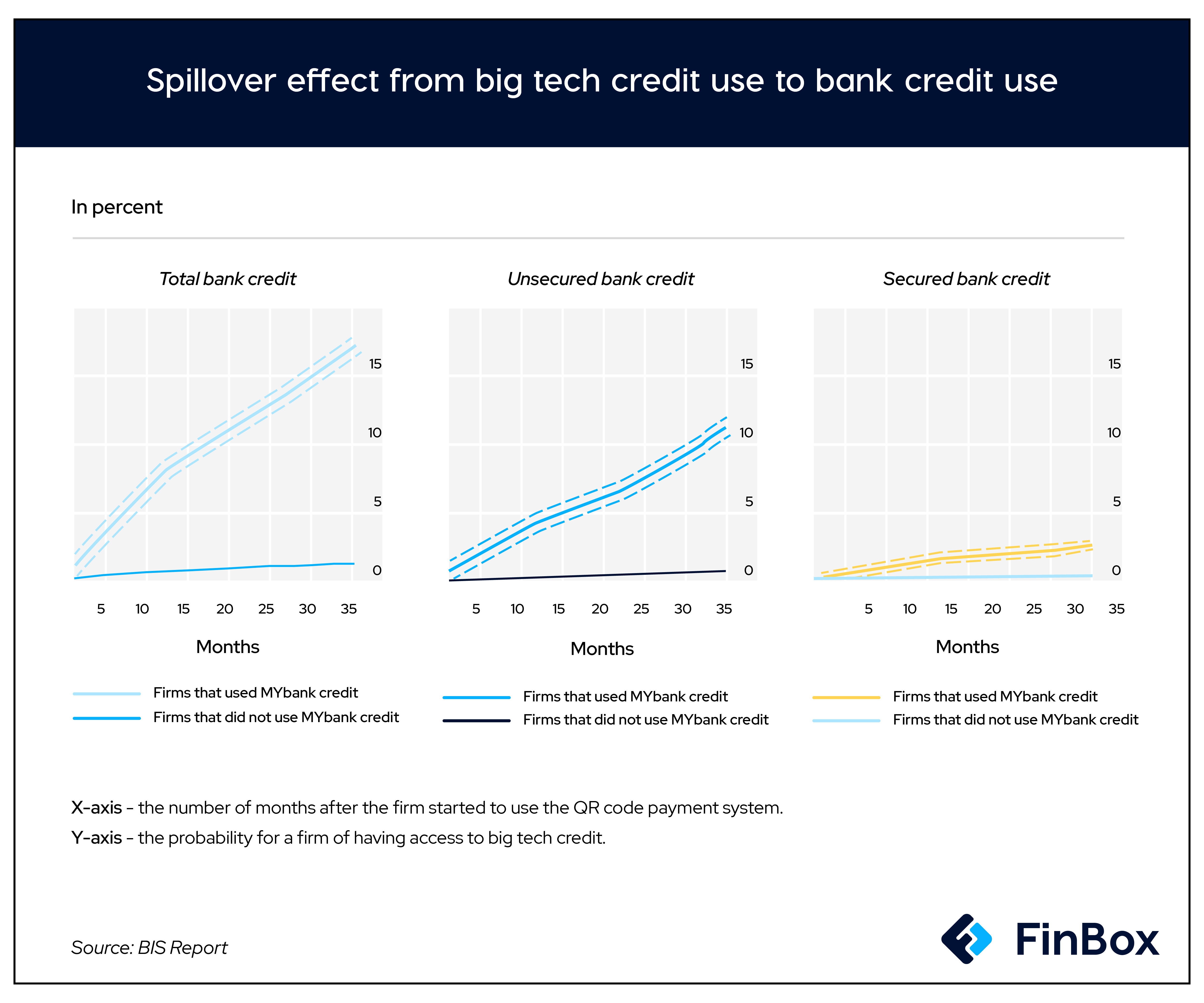 Spillover effect from big tech credit use to bank credit use

In percent

Total bank credit

15
10
5
0

5 10 15 20 25 30 35

Months

Firms that used MYbank credit
Firms that did not use MYbank credit

Unsecured bank credit

15
10
5
0

5 10 15 20 25 30 35

Months

Firms that used MYbank credit
Firms that did not use MYbank credit

Secured bank credit

15
10
5
0

5 10 15 20 25 30 35

Months

Firms that used MYbank credit
Firms that did not use MYbank credit

X-axis - the number of months after the firm started to use the QR code payment system.

Y-axis - the probability for a firm of having access to big tech credit.

Source: BIS Report

FinBox