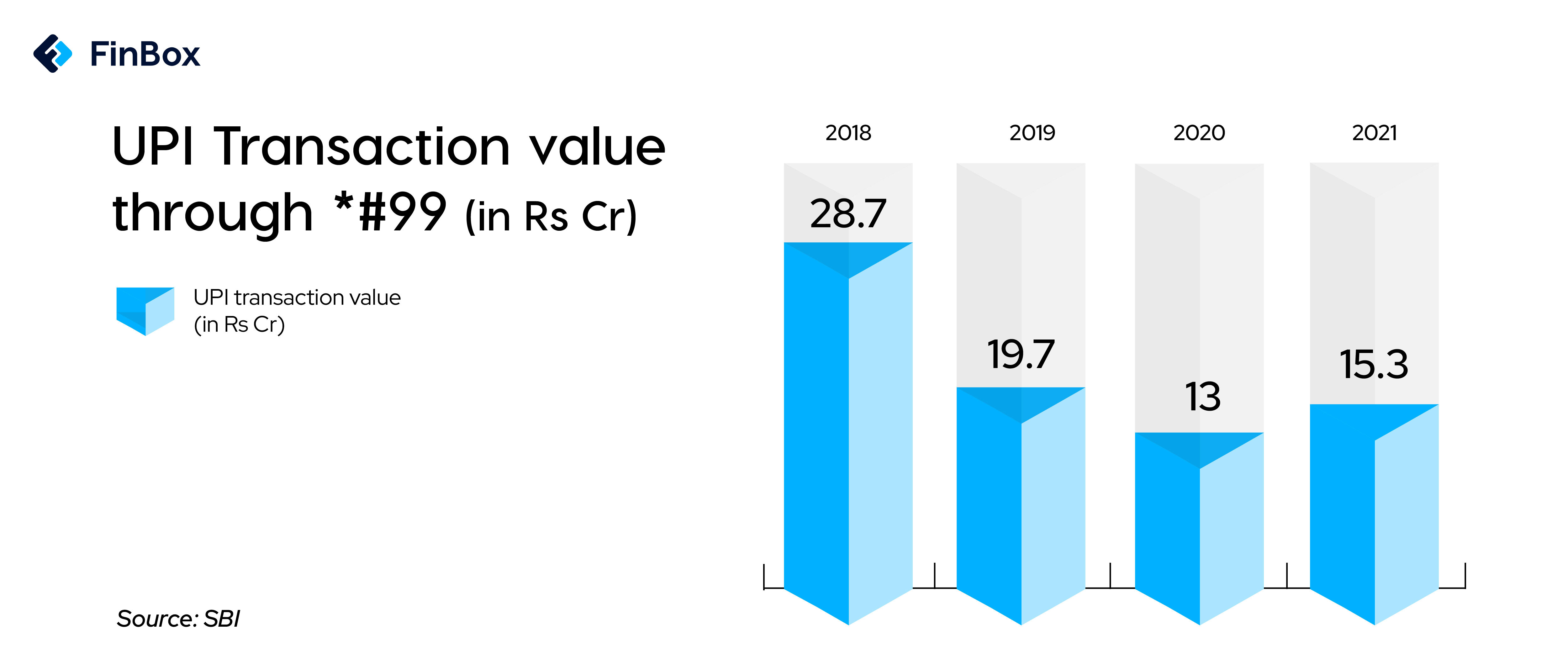 FinBox

UPI Transaction value through *#99 (in Rs Cr)

UPI transaction value (in Rs Cr)

2018
28.7

2019
19.7

2020
13

2021
15.3

Source: SBI