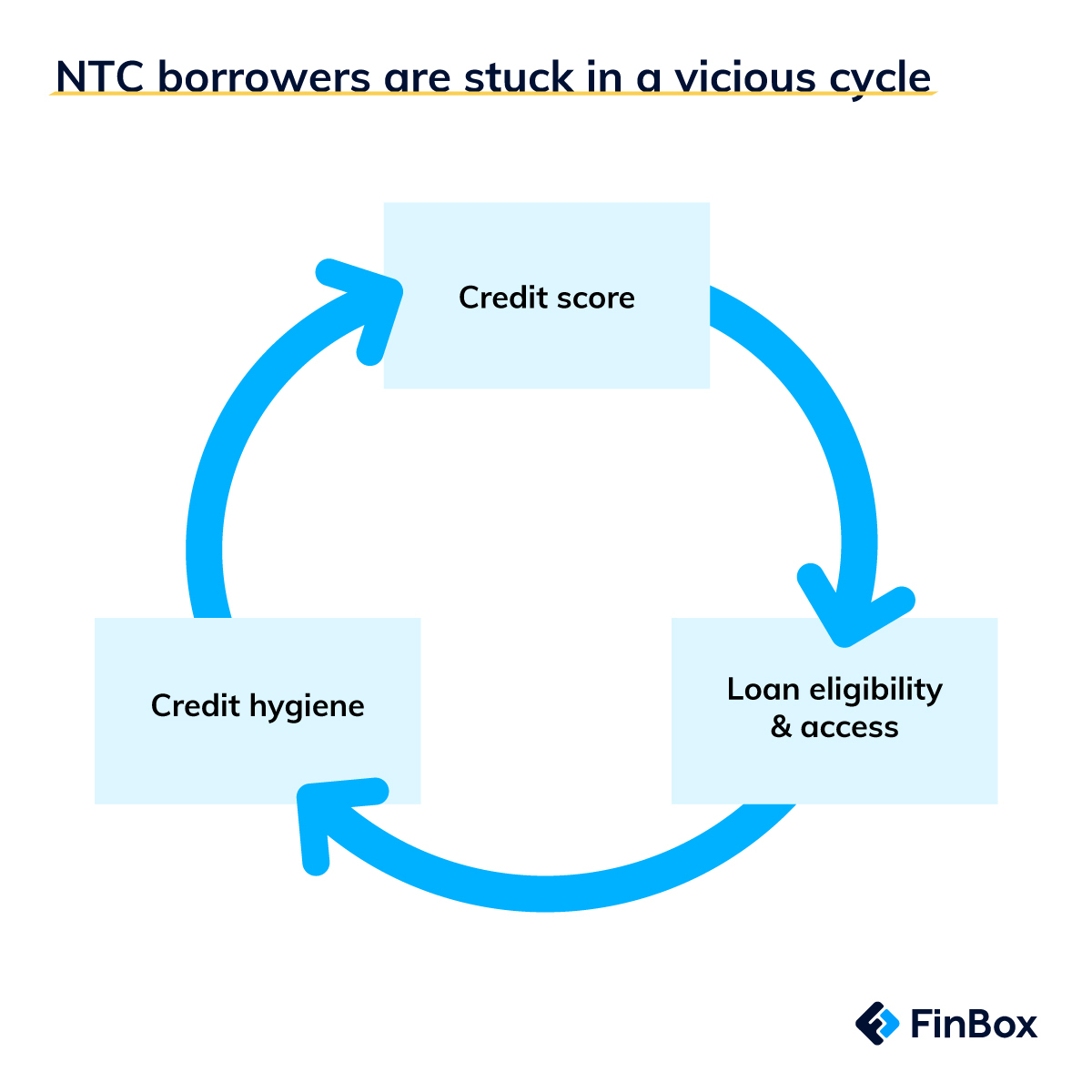 NTC borrowers are stuck in a vicious cycle

Credit score

Loan eligibility & access

Credit hygiene

FinBox