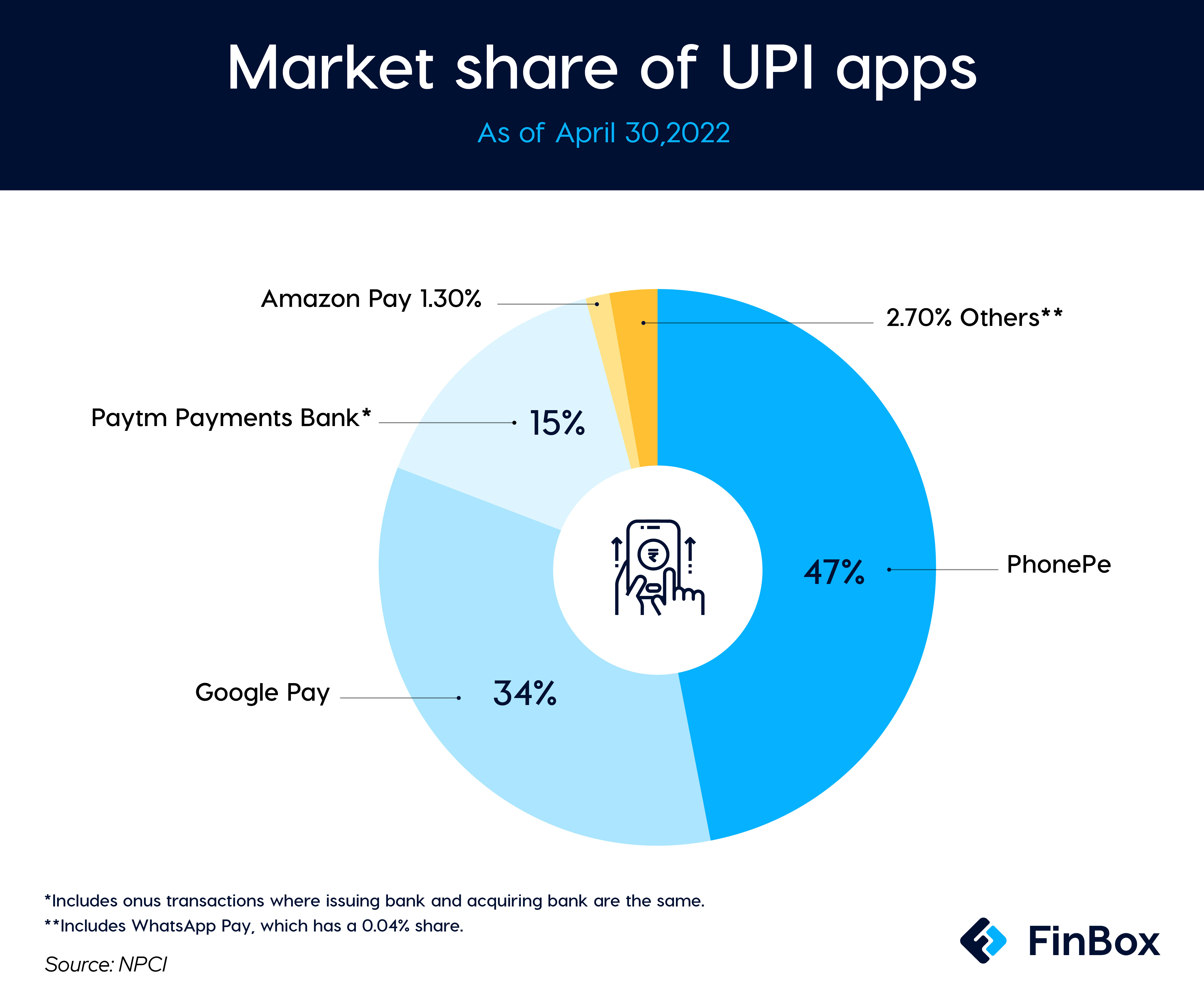 Market share of UPI apps

As of April 30,2022

Amazon Pay 1.30%

2.70% Others**

Paytm Payments Bank*

15%

47%

PhonePe

Google Pay

34%

₹

*Includes onus transactions where issuing bank and acquiring bank are the same.

**Includes WhatsApp Pay, which has a 0.04% share.

Source: NPCI

FinBox