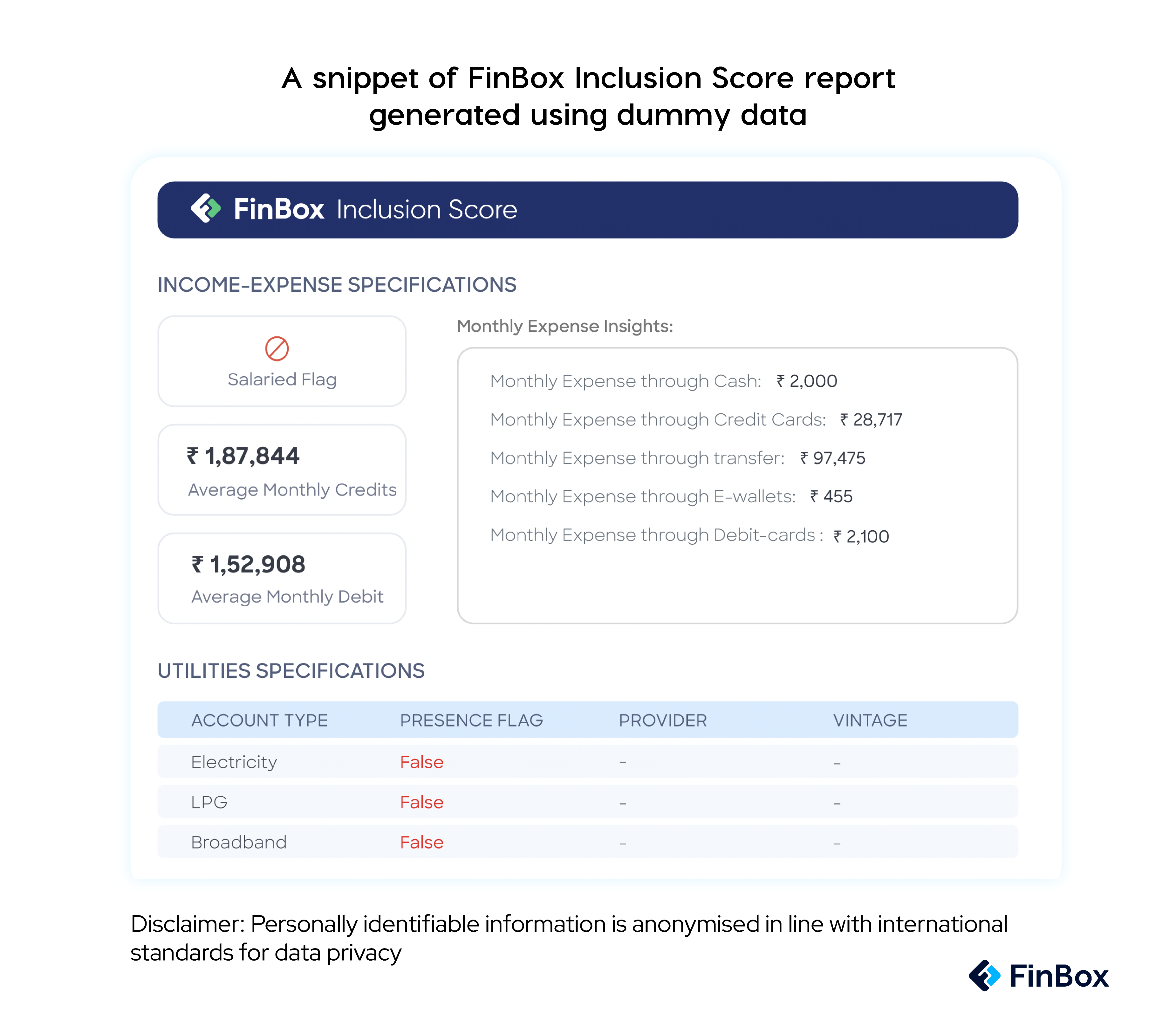 A snippet of FinBox Inclusion Score report generated using dummy data

FinBox Inclusion Score

INCOME-EXPENSE SPECIFICATIONS

Salaried Flag

₹ 1,87,844
Average Monthly Credits

₹ 1,52,908
Average Monthly Debit

Monthly Expense Insights:

Monthly Expense through Cash: ₹ 2,000
Monthly Expense through Credit Cards: ₹ 28,717
Monthly Expense through transfer: ₹ 97,475
Monthly Expense through E-wallets: ₹ 455
Monthly Expense through Debit-cards : ₹ 2,100

UTILITIES SPECIFICATIONS

| ACCOUNT TYPE | PRESENCE FLAG | PROVIDER | VINTAGE |
|---|---|---|---|
| Electricity | False | - | - |
| LPG | False | - | - |
| Broadband | False | - | - |

Disclaimer: Personally identifiable information is anonymised in line with international standards for data privacy

FinBox