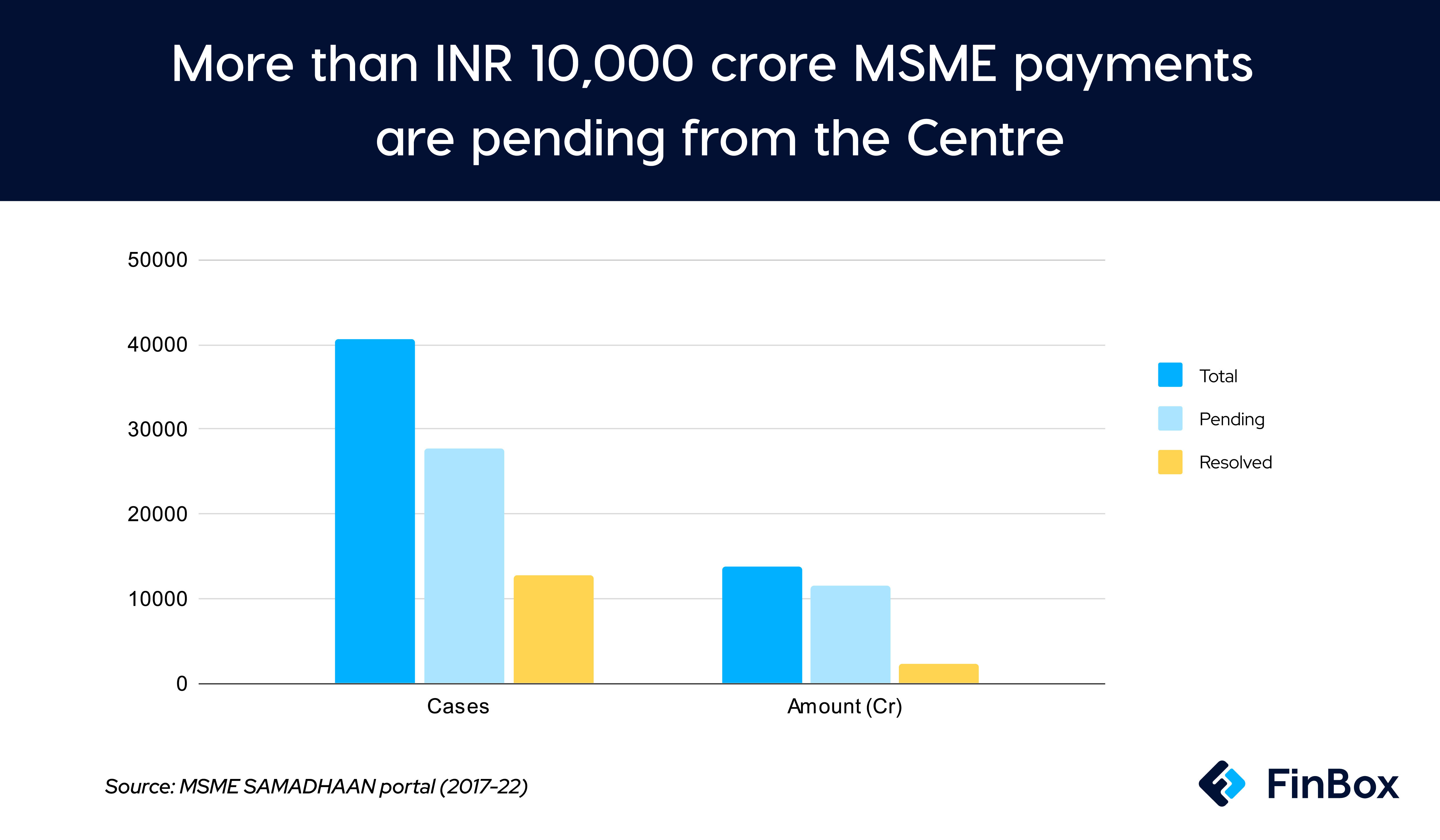 More than INR 10,000 crore MSME payments are pending from the Centre

50000
40000
30000
20000
10000
0

Cases
Amount (Cr)

Total
Pending
Resolved

Source: MSME SAMADHAAN portal (2017-22)

FinBox