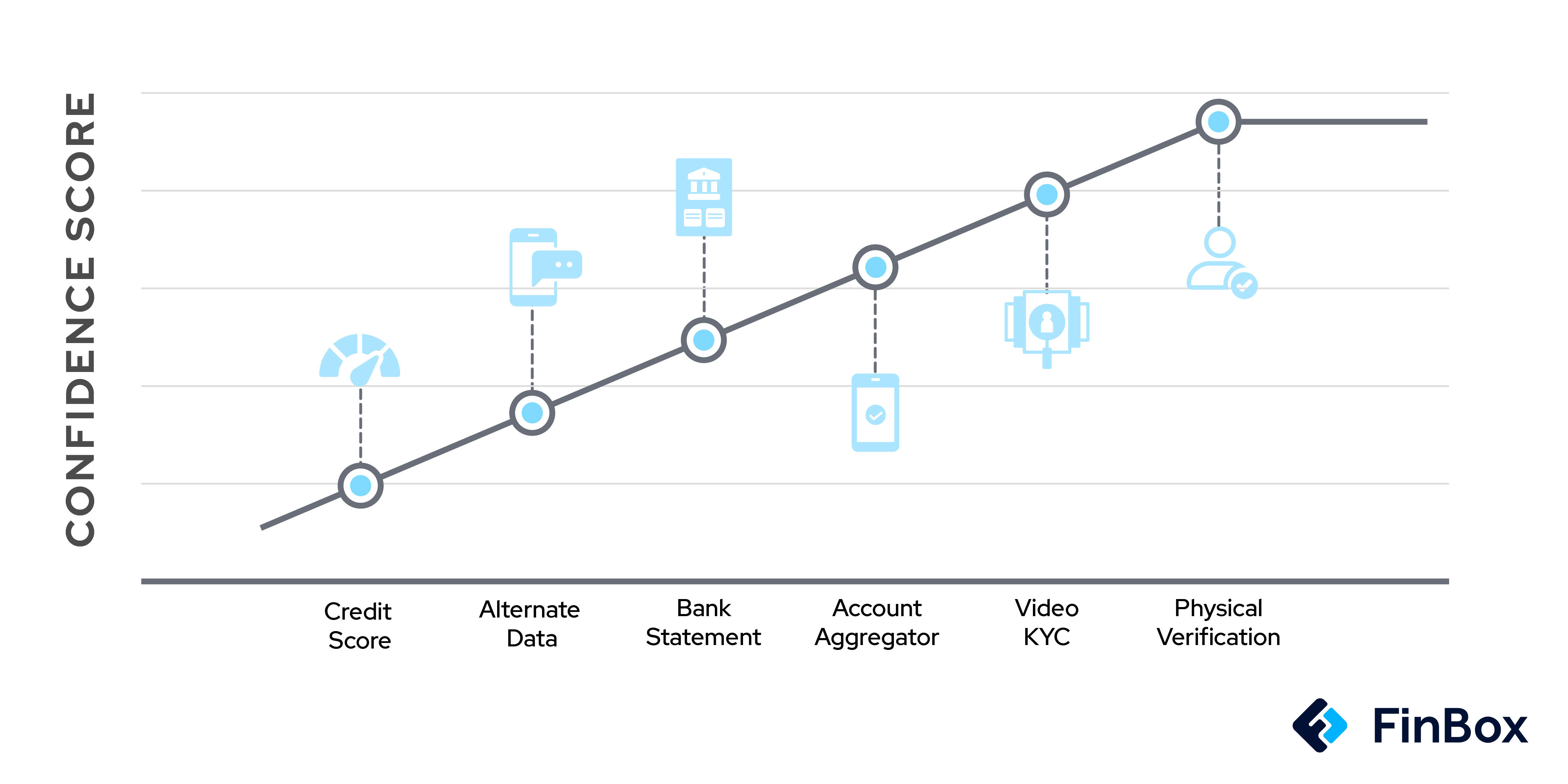 CONFIDENCE SCORE

Credit Score

Alternate Data

Bank Statement

Account Aggregator

Video KYC

Physical Verification

FinBox