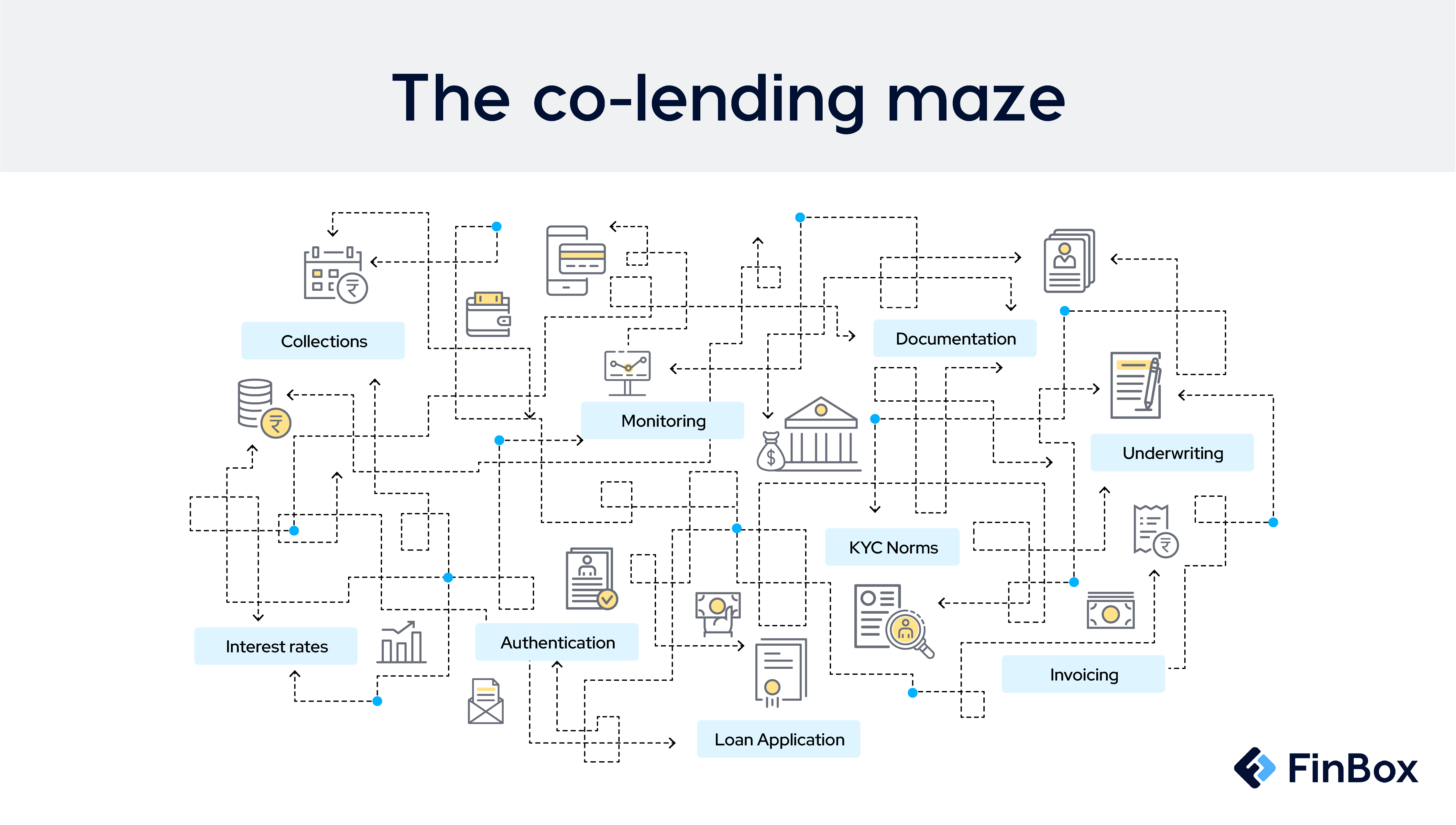 The co-lending maze

Collections

Documentation

Monitoring

Underwriting

KYC Norms

Interest rates

Authentication

Invoicing

Loan Application

FinBox