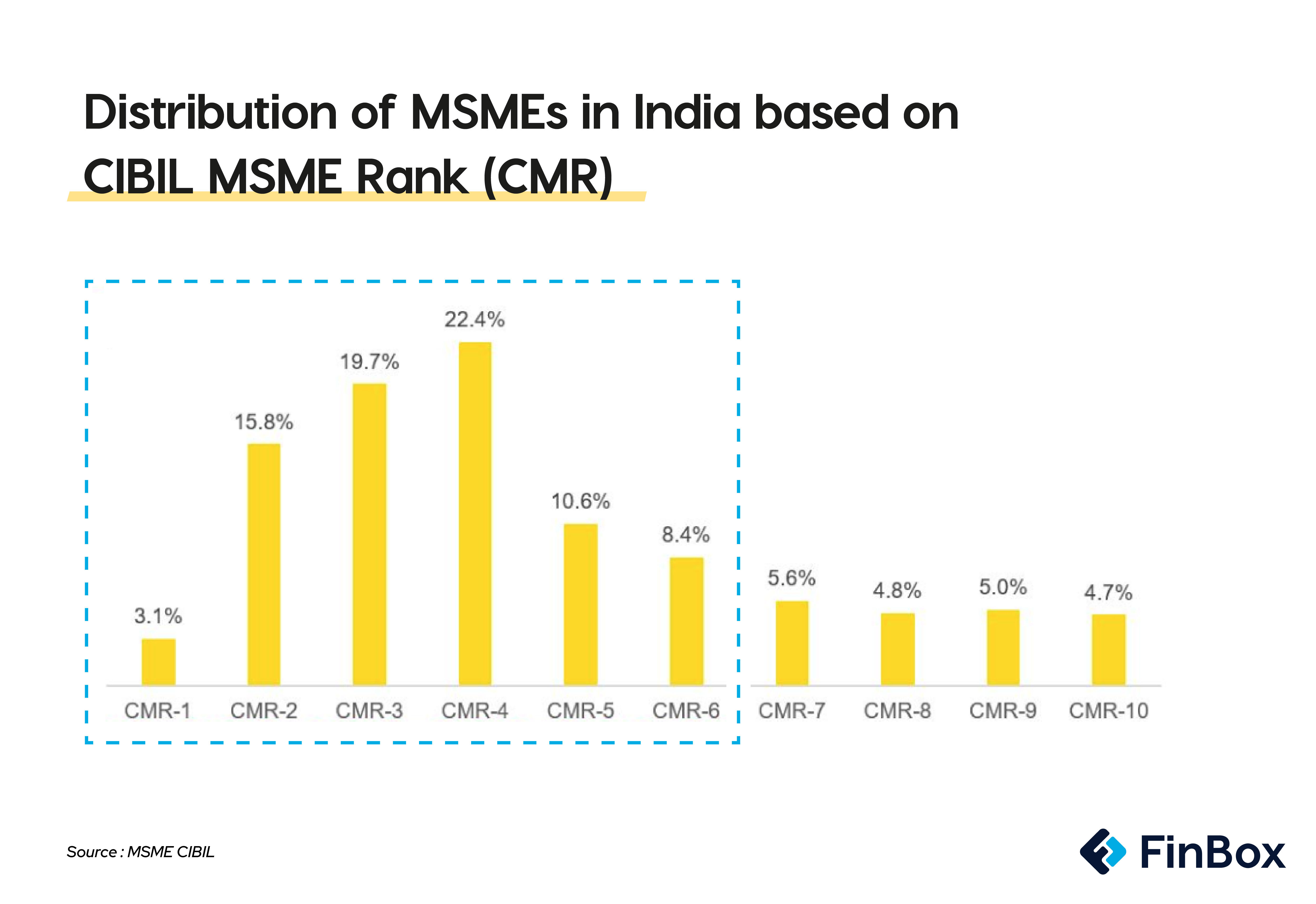 Distribution of MSMEs in India based on CIBIL MSME Rank (CMR)

3.1%
15.8%
19.7%
22.4%
10.6%
8.4%
5.6%
4.8%
5.0%
4.7%

CMR-1 CMR-2 CMR-3 CMR-4 CMR-5 CMR-6 CMR-7 CMR-8 CMR-9 CMR-10

Source : MSME CIBIL

FinBox