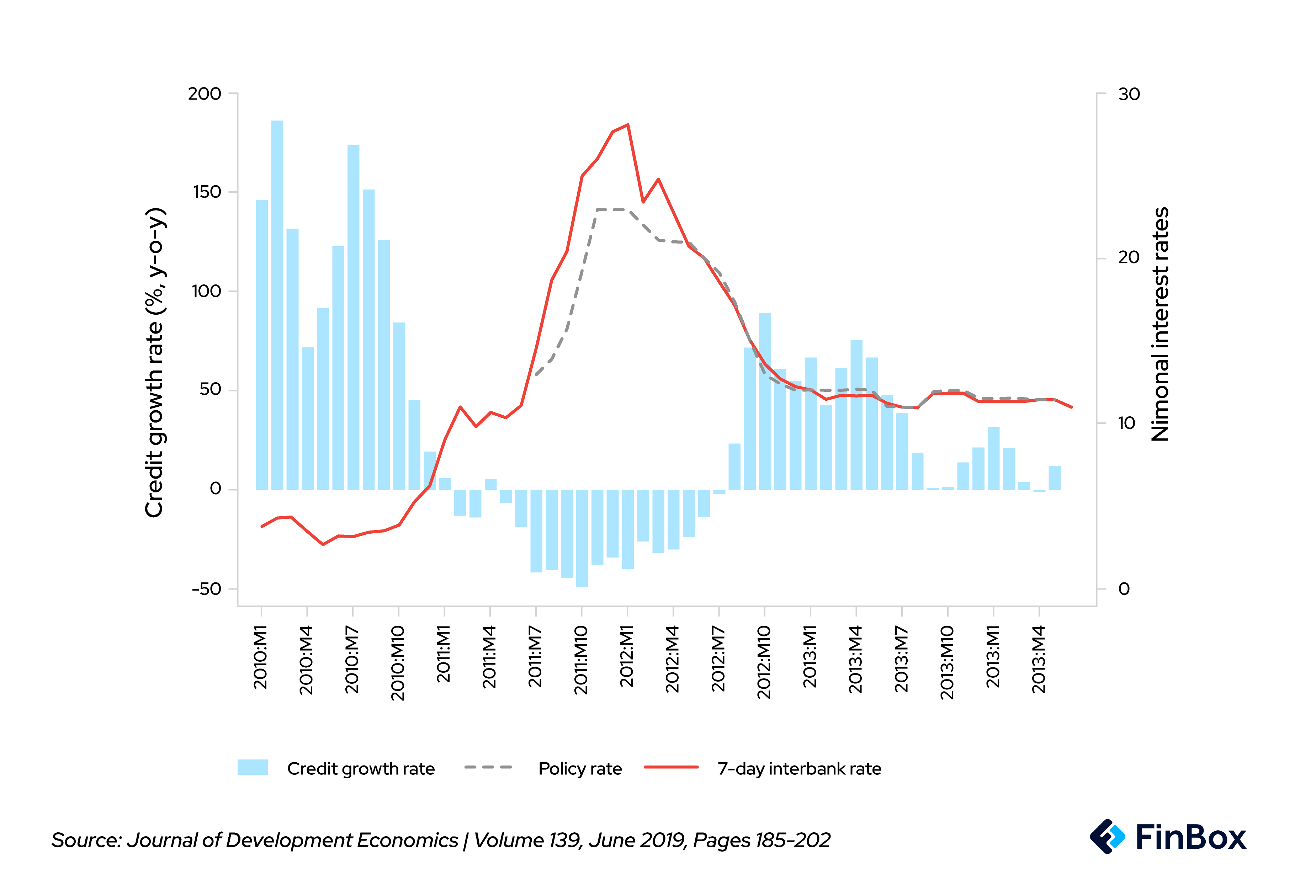 Credit growth rate (%, y-o-y)

200
150
100
50
0
-50

Nimonal interest rates

30
20
10
0

2010:M1
2010:M4
2010:M7
2010:M10
2011:M1
2011:M4
2011:M7
2011:M10
2012:M1
2012:M4
2012:M7
2012:M10
2013:M1
2013:M4
2013:M7
2013:M10
2013:M1
2013:M4

Credit growth rate
Policy rate
7-day interbank rate

Source: Journal of Development Economics | Volume 139, June 2019, Pages 185-202

FinBox