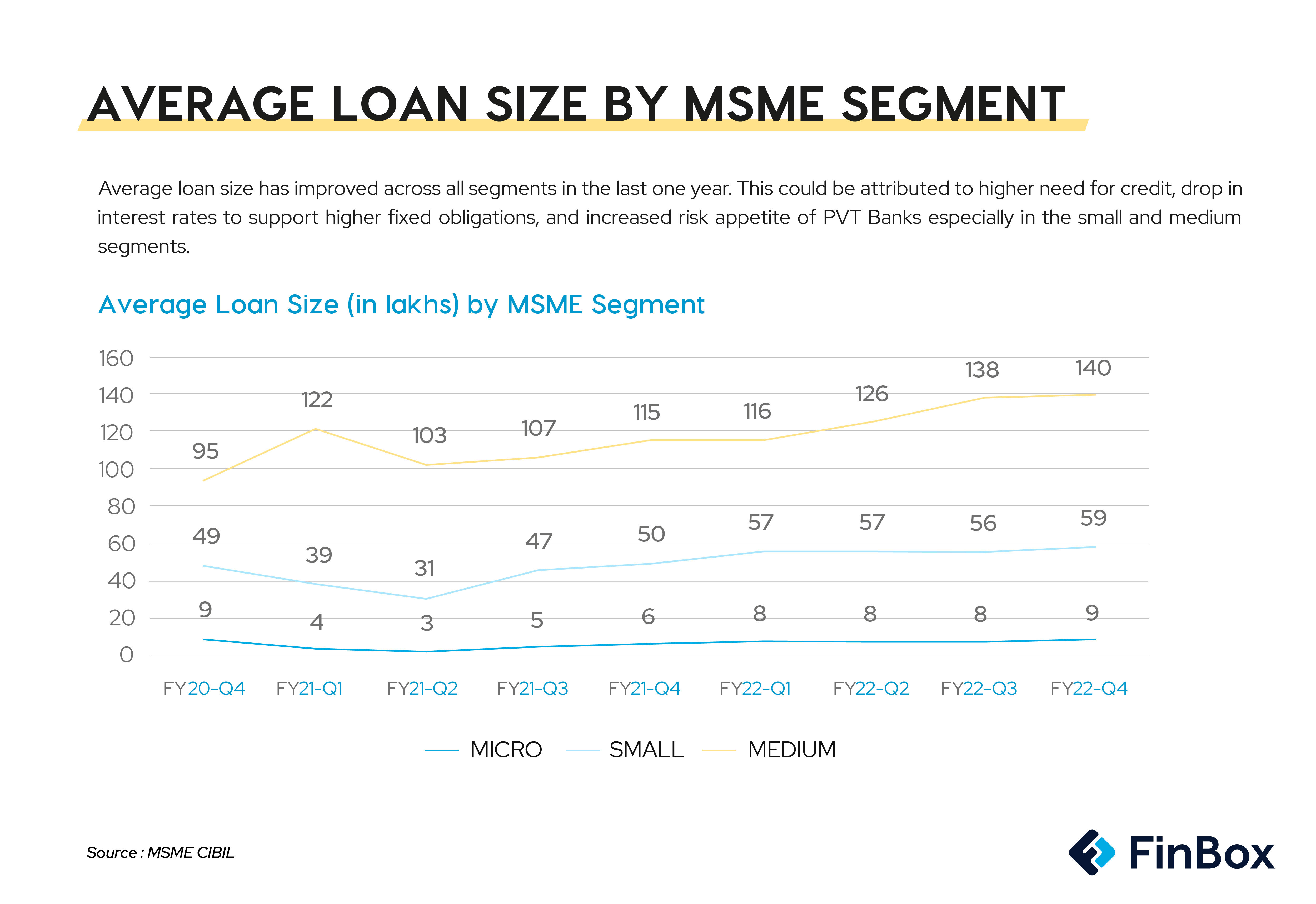 AVERAGE LOAN SIZE BY MSME SEGMENT

Average loan size has improved across all segments in the last one year. This could be attributed to higher need for credit, drop in interest rates to support higher fixed obligations, and increased risk appetite of PVT Banks especially in the small and medium segments.

Average Loan Size (in lakhs) by MSME Segment

160
140
120
100
80
60
40
20
0

95 122 103 107 115 116 126 138 140
49 39 31 47 50 57 57 56 59
9 4 3 5 6 8 8 8 9

FY20-Q4 FY21-Q1 FY21-Q2 FY21-Q3 FY21-Q4 FY22-Q1 FY22-Q2 FY22-Q3 FY22-Q4

MICRO SMALL MEDIUM

Source : MSME CIBIL

FinBox