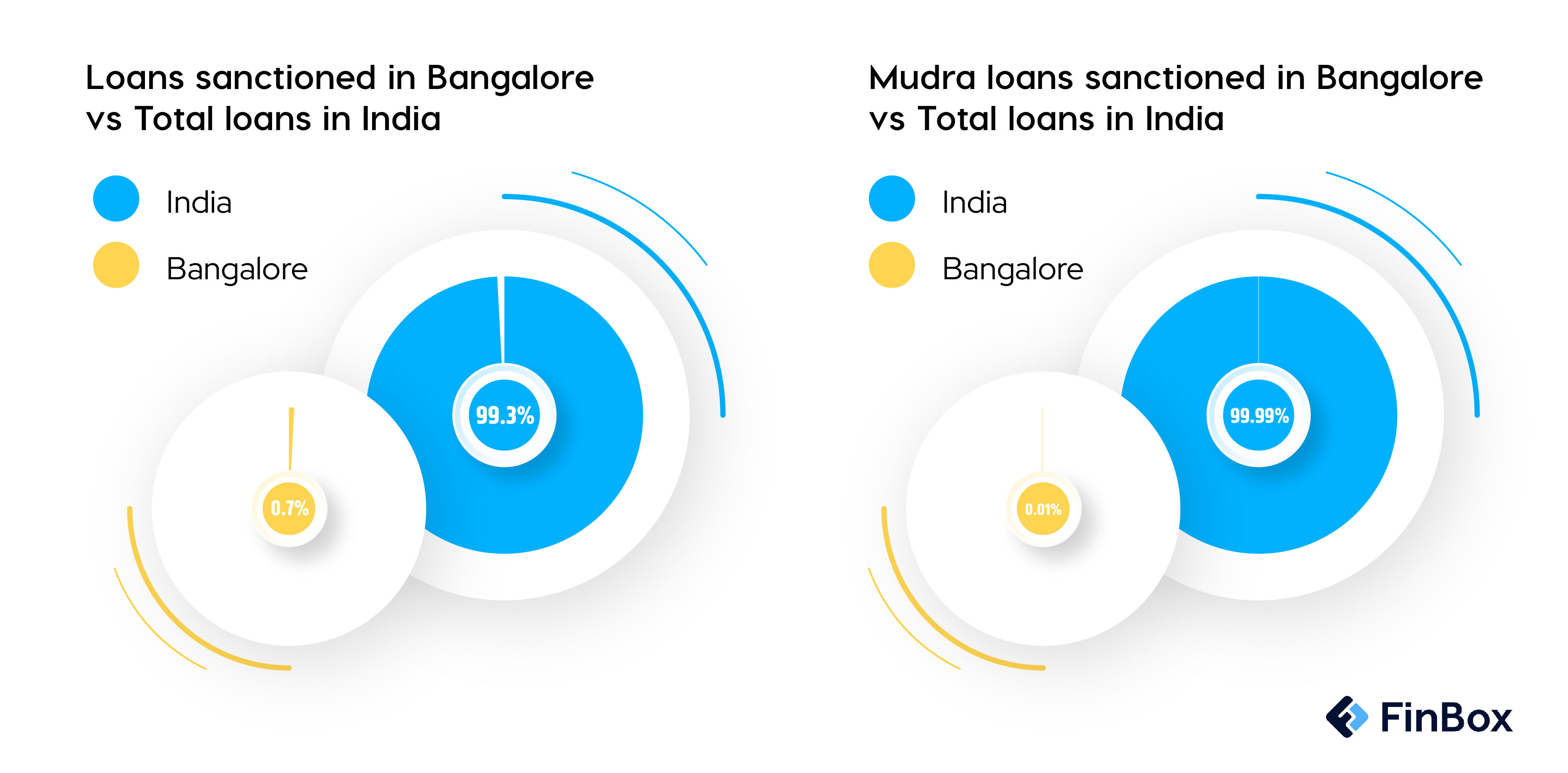 Loans sanctioned in Bangalore vs Total loans in India

India

Bangalore

99.3%

0.7%

Mudra loans sanctioned in Bangalore vs Total loans in India

India

Bangalore

99.99%

0.01%

FinBox