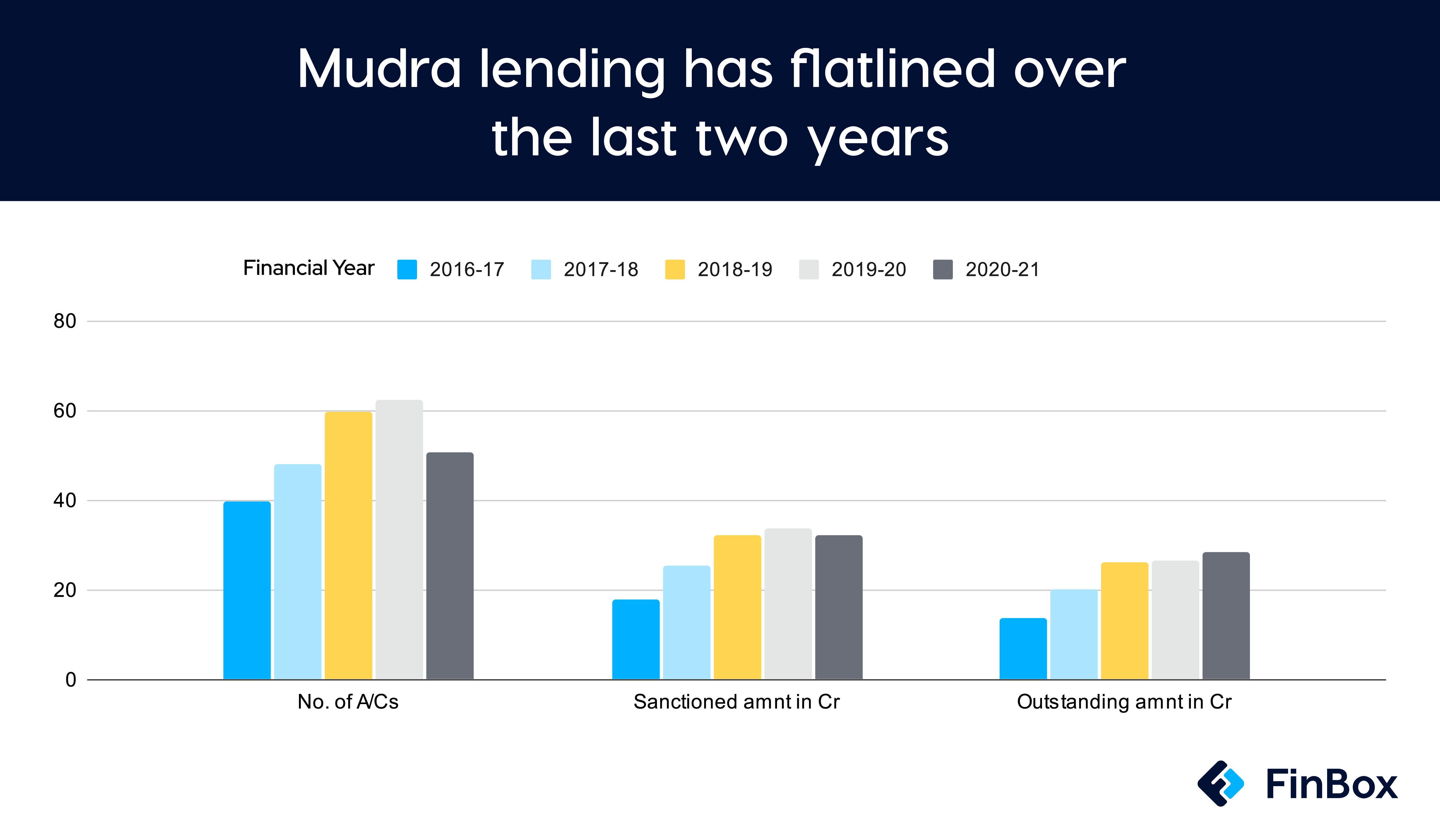 Mudra lending has flatlined over the last two years

Financial Year 2016-17 2017-18 2018-19 2019-20 2020-21

80
60
40
20
0

No. of A/Cs
Sanctioned amnt in Cr
Outstanding amnt in Cr

FinBox