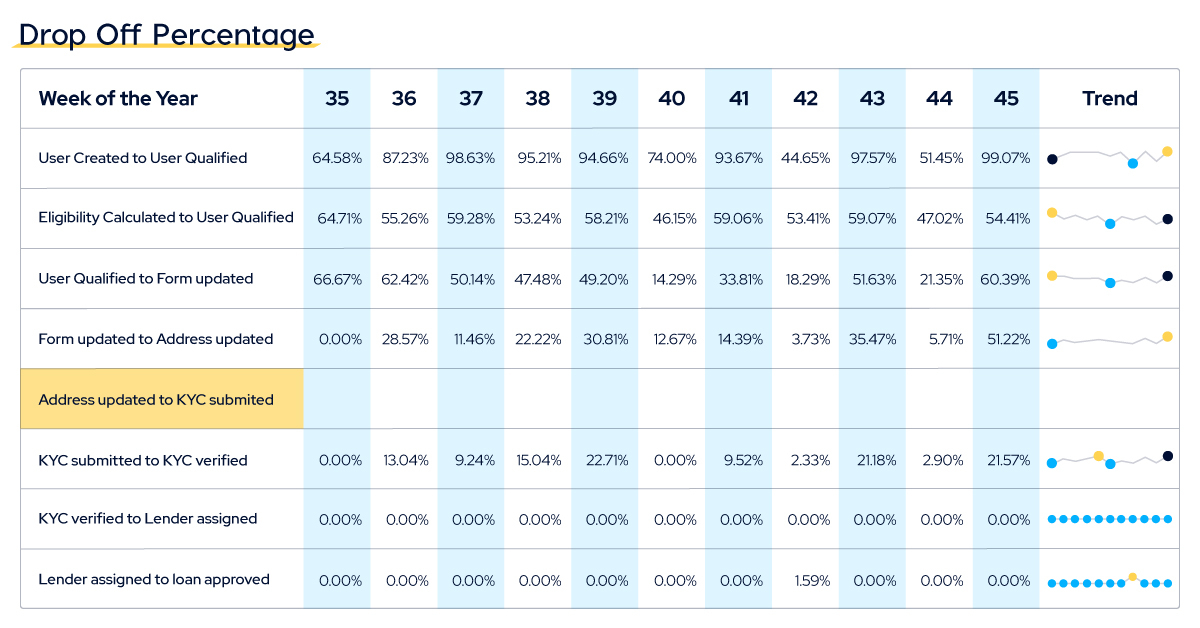 Drop Off Percentage

| Week of the Year | 35 | 36 | 37 | 38 | 39 | 40 | 41 | 42 | 43 | 44 | 45 | Trend |
|---|---|---|---|---|---|---|---|---|---|---|---|---|
| User Created to User Qualified | 64.58% | 87.23% | 98.63% | 95.21% | 94.66% | 74.00% | 93.67% | 44.65% | 97.57% | 51.45% | 99.07% | |
| Eligibility Calculated to User Qualified | 64.71% | 55.26% | 59.28% | 53.24% | 58.21% | 46.15% | 59.06% | 53.41% | 59.07% | 47.02% | 54.41% | |
| User Qualified to Form updated | 66.67% | 62.42% | 50.14% | 47.48% | 49.20% | 14.29% | 33.81% | 18.29% | 51.63% | 21.35% | 60.39% | |
| Form updated to Address updated | 0.00% | 28.57% | 11.46% | 22.22% | 30.81% | 12.67% | 14.39% | 3.73% | 35.47% | 5.71% | 51.22% | |
| Address updated to KYC submited | | | | | | | | | | | | |
| KYC submitted to KYC verified | 0.00% | 13.04% | 9.24% | 15.04% | 22.71% | 0.00% | 9.52% | 2.33% | 21.18% | 2.90% | 21.57% | |
| KYC verified to Lender assigned | 0.00% | 0.00% | 0.00% | 0.00% | 0.00% | 0.00% | 0.00% | 0.00% | 0.00% | 0.00% | 0.00% | |
| Lender assigned to loan approved | 0.00% | 0.00% | 0.00% | 0.00% | 0.00% | 0.00% | 0.00% | 1.59% | 0.00% | 0.00% | 0.00% | |