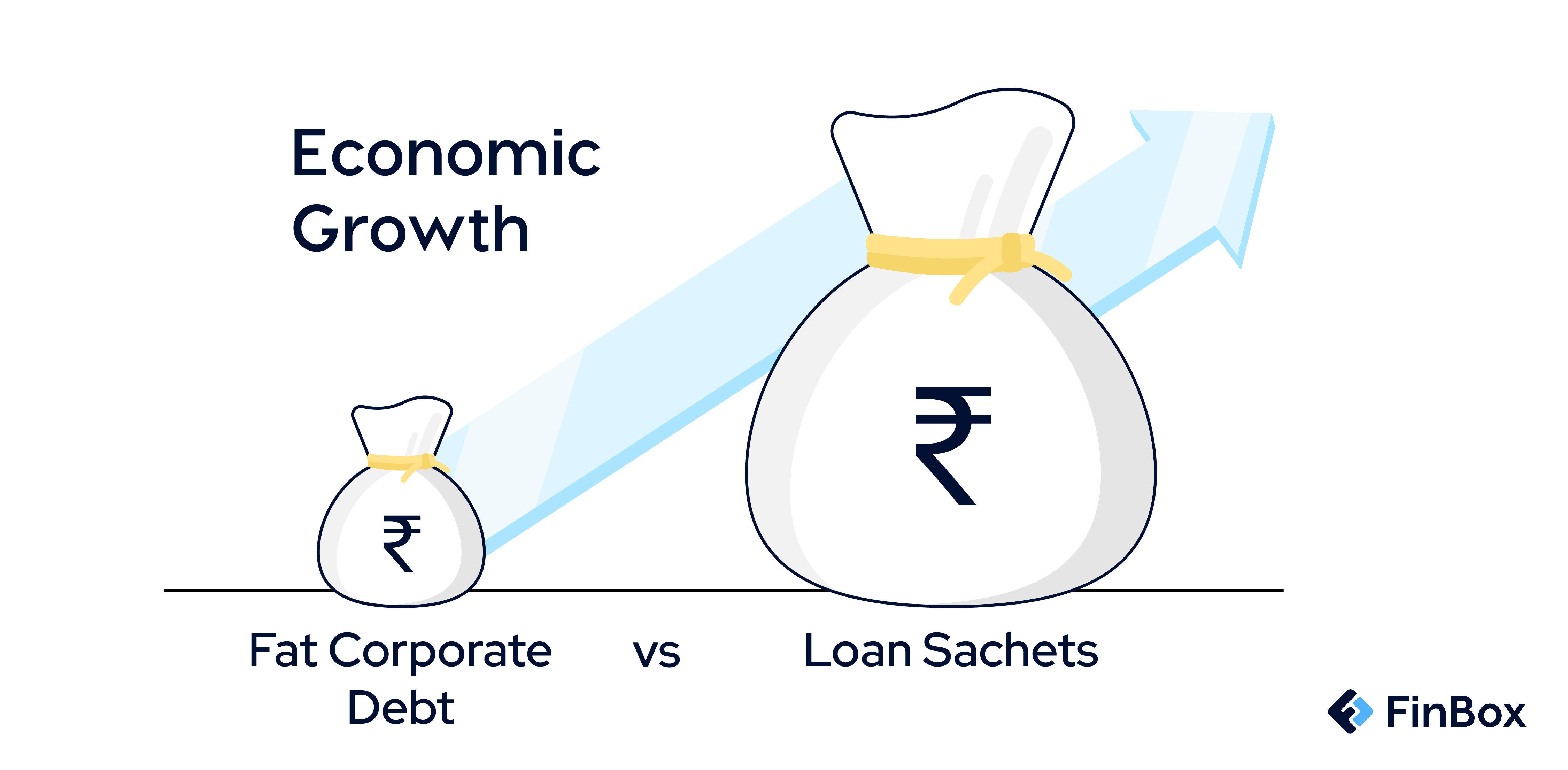 Economic Growth

₹

₹

Fat Corporate Debt

vs

Loan Sachets

FinBox